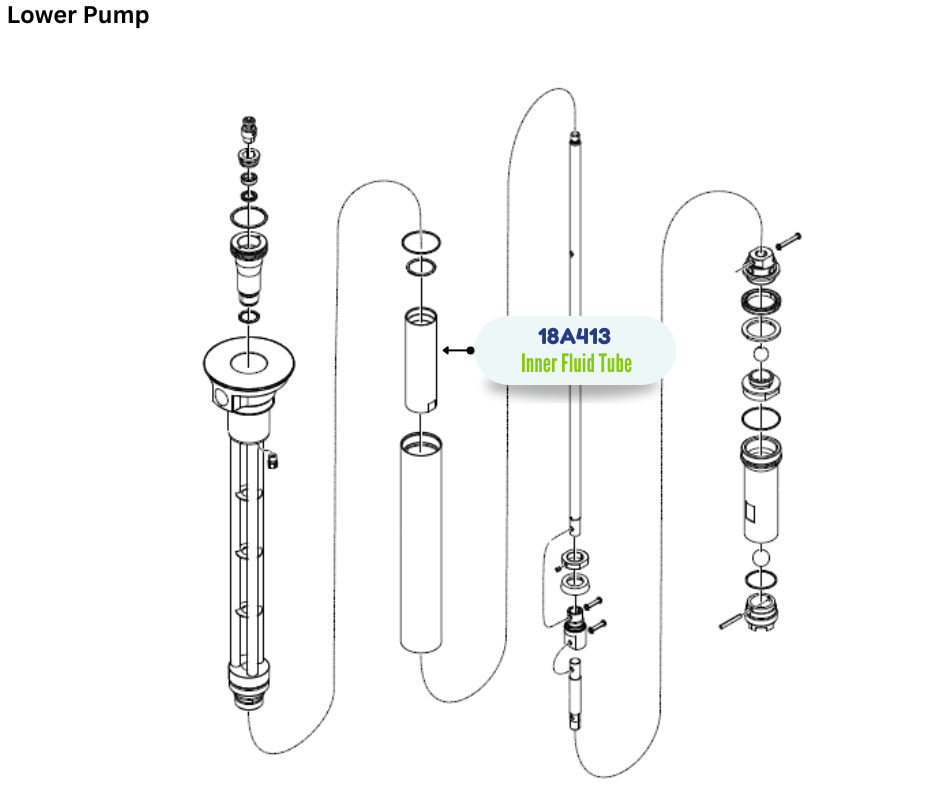 Lower Pump

18A413
Inner Fluid Tube