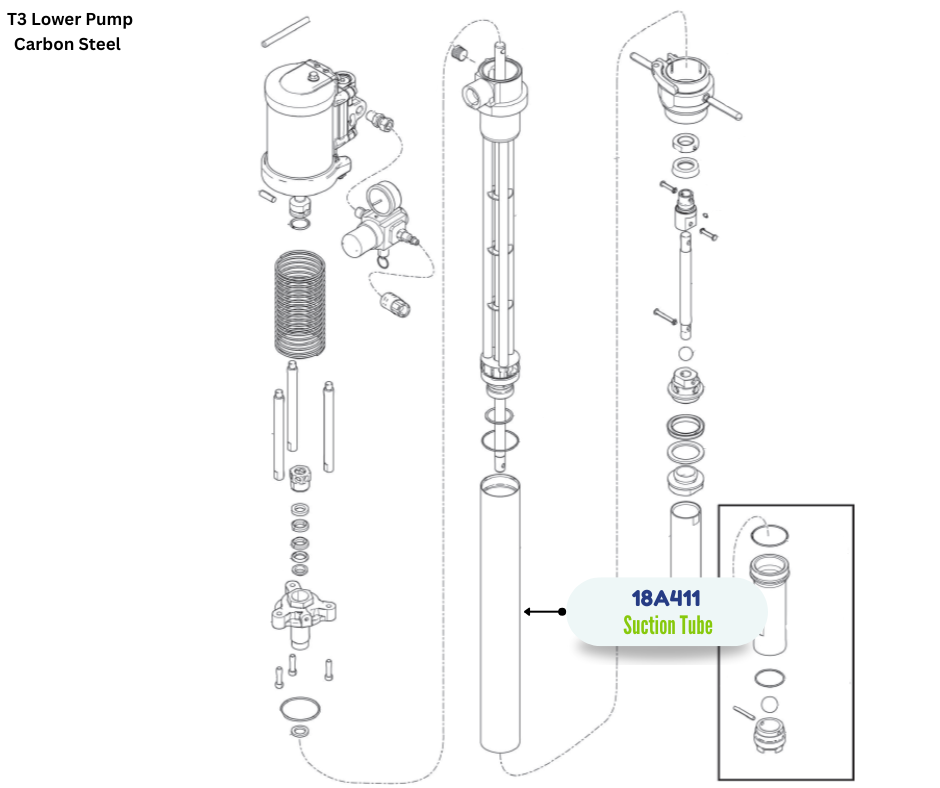 T3 Lower Pump
Carbon Steel

18A411
Suction Tube