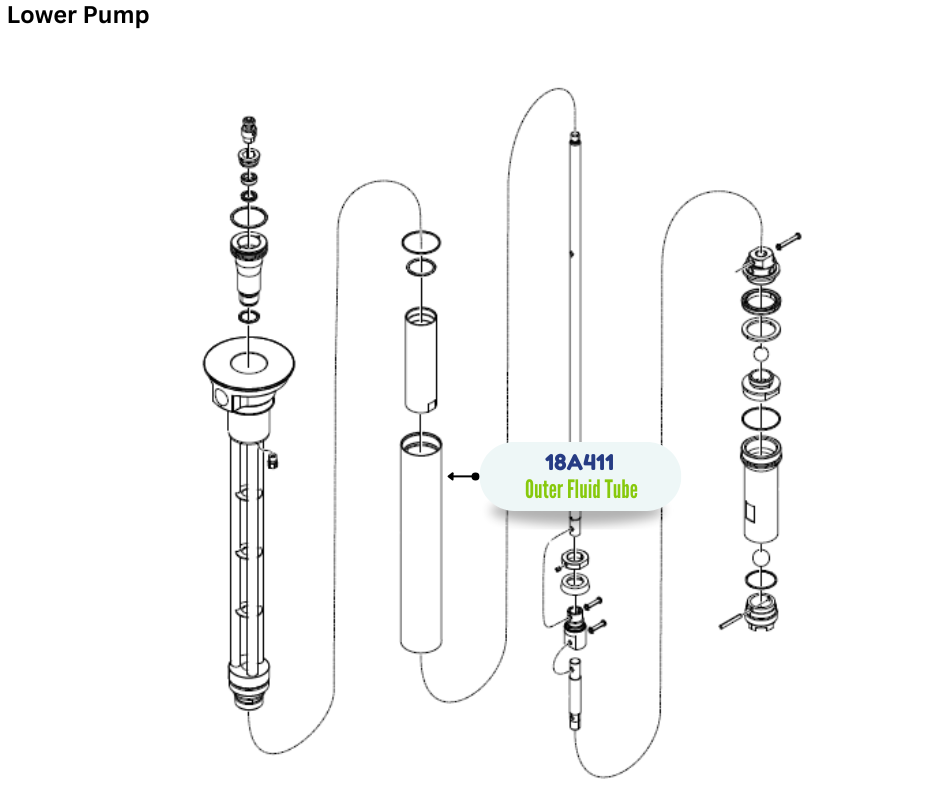 Lower Pump

18A411
Outer Fluid Tube