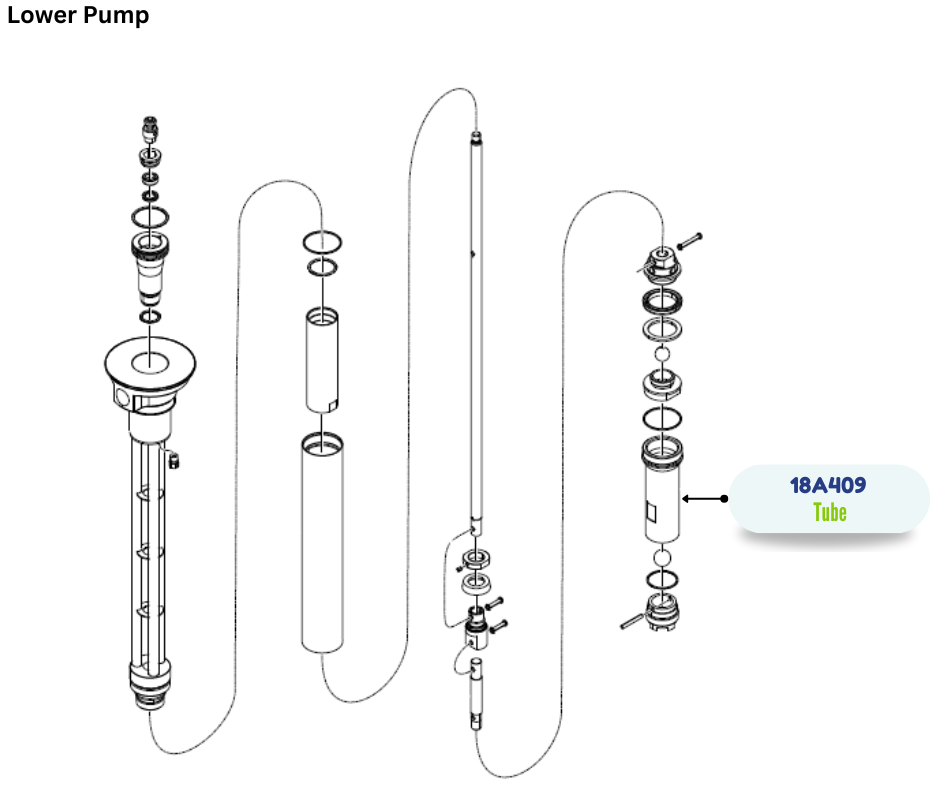 Lower Pump

18A409
Tube