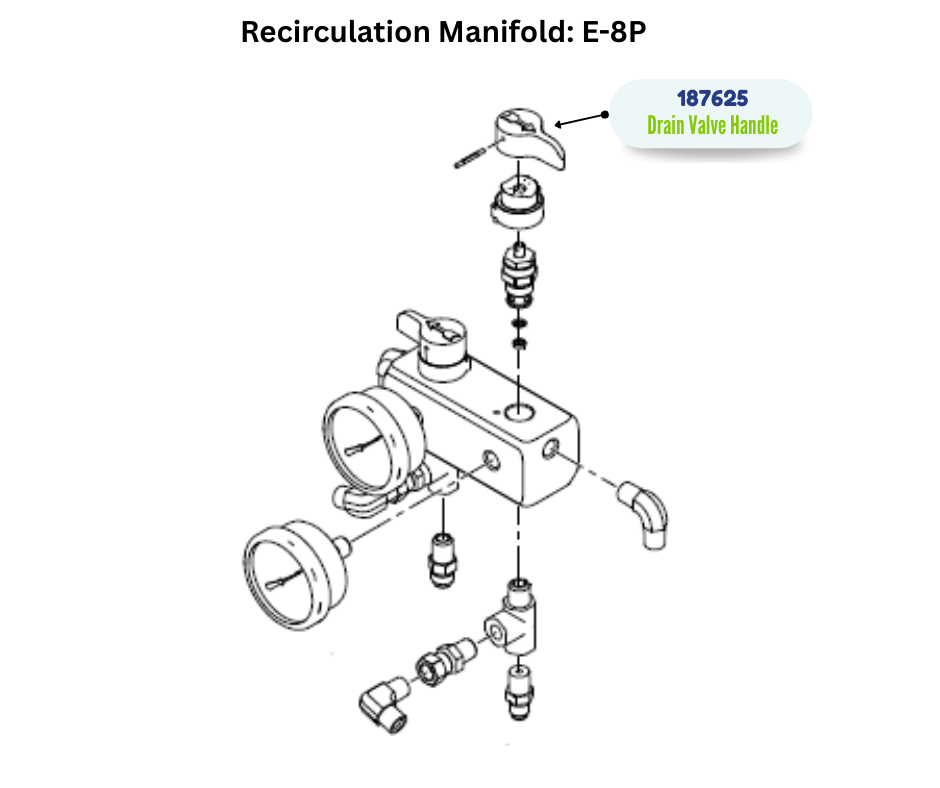 Recirculation Manifold: E-8P

187625
Drain Valve Handle