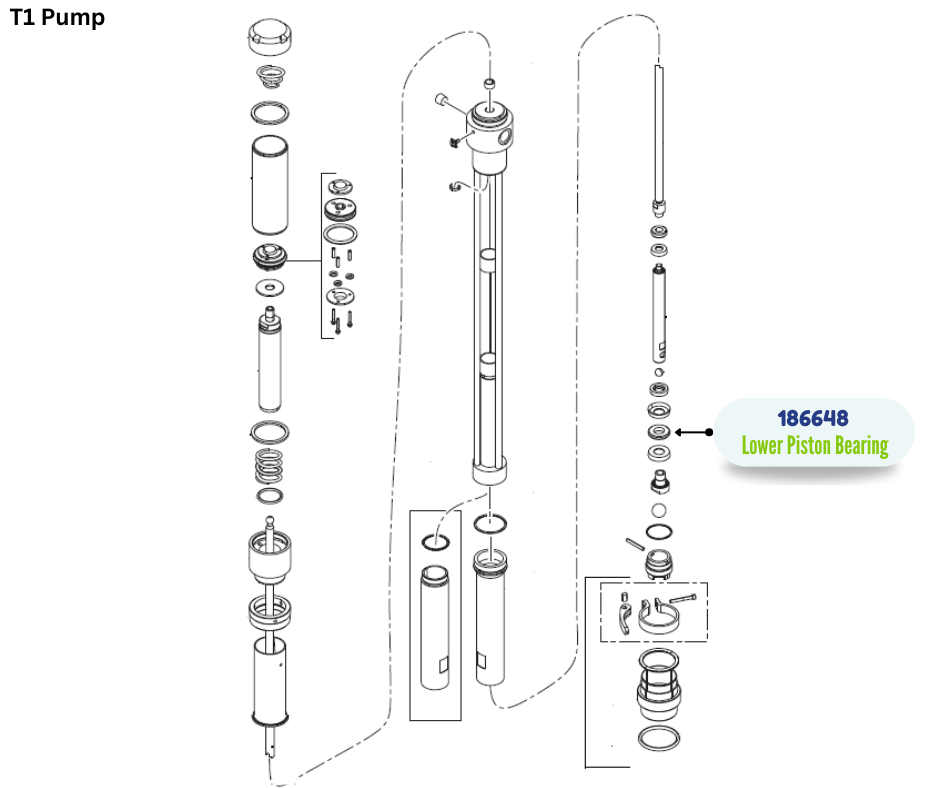 T1 Pump

186648
Lower Piston Bearing