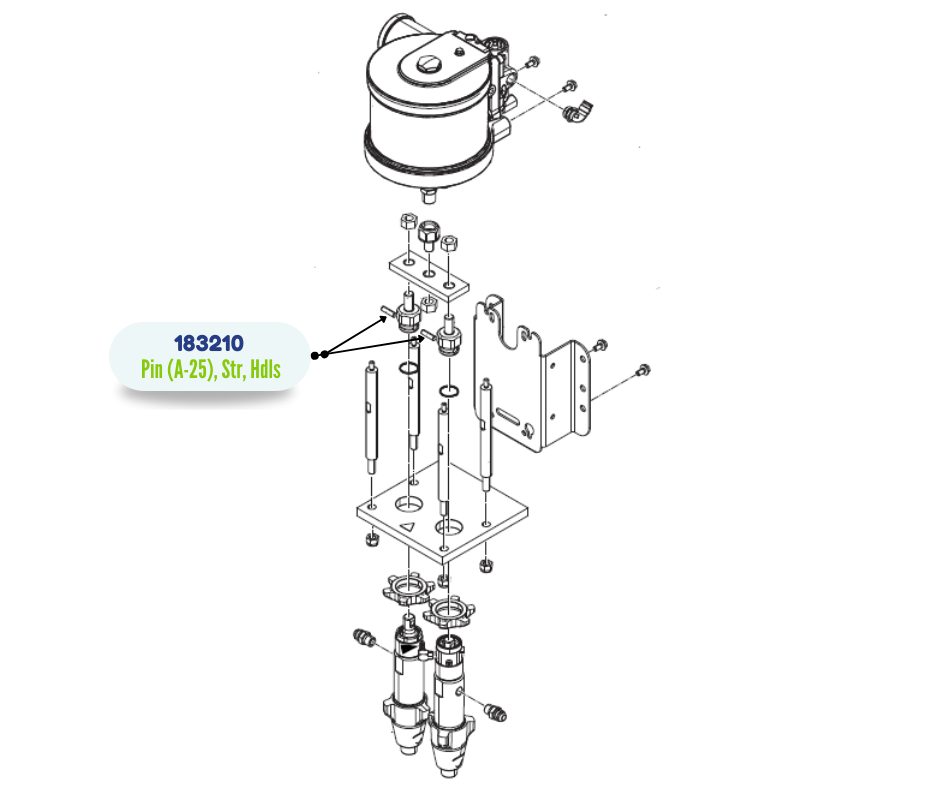 183210
Pin (A-25), Str, Hdls