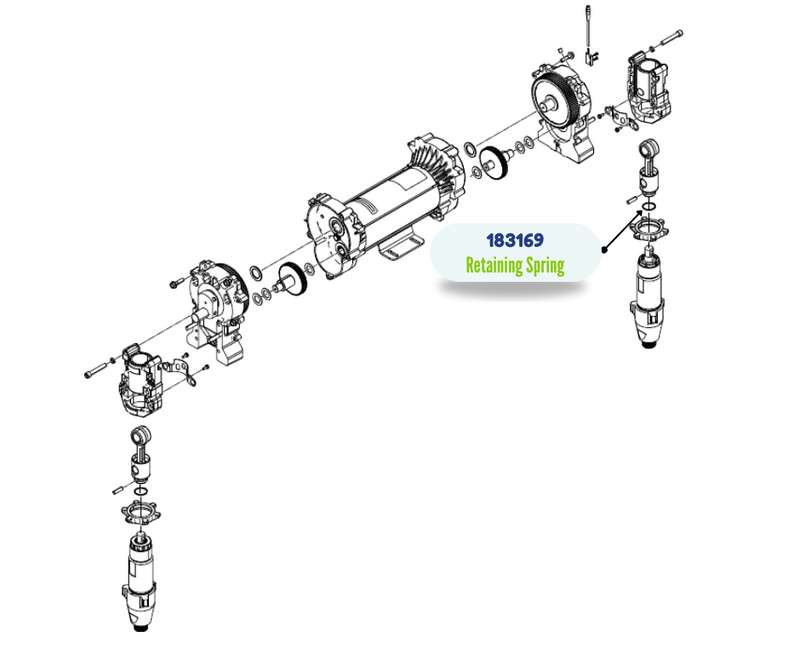 183169
Retaining Spring