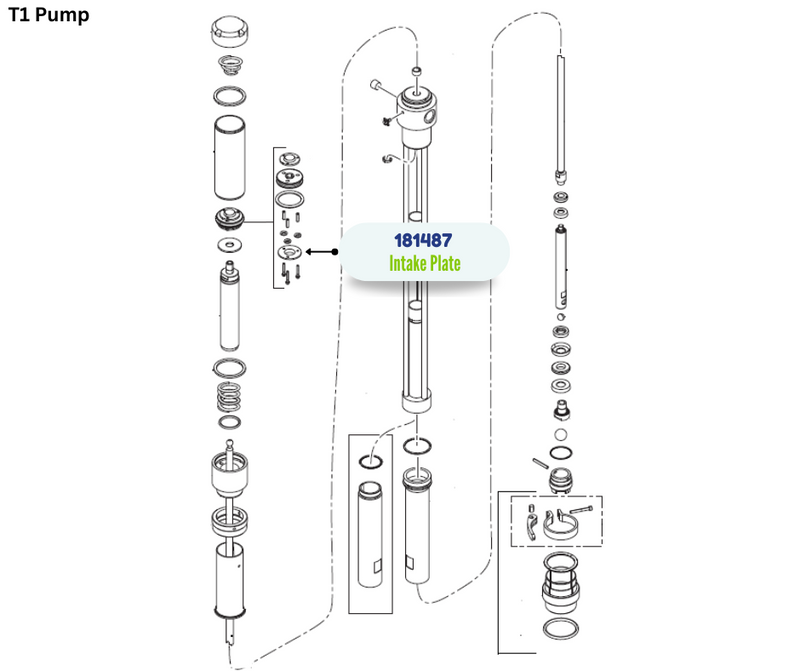 T1 Pump

181487
Intake Plate