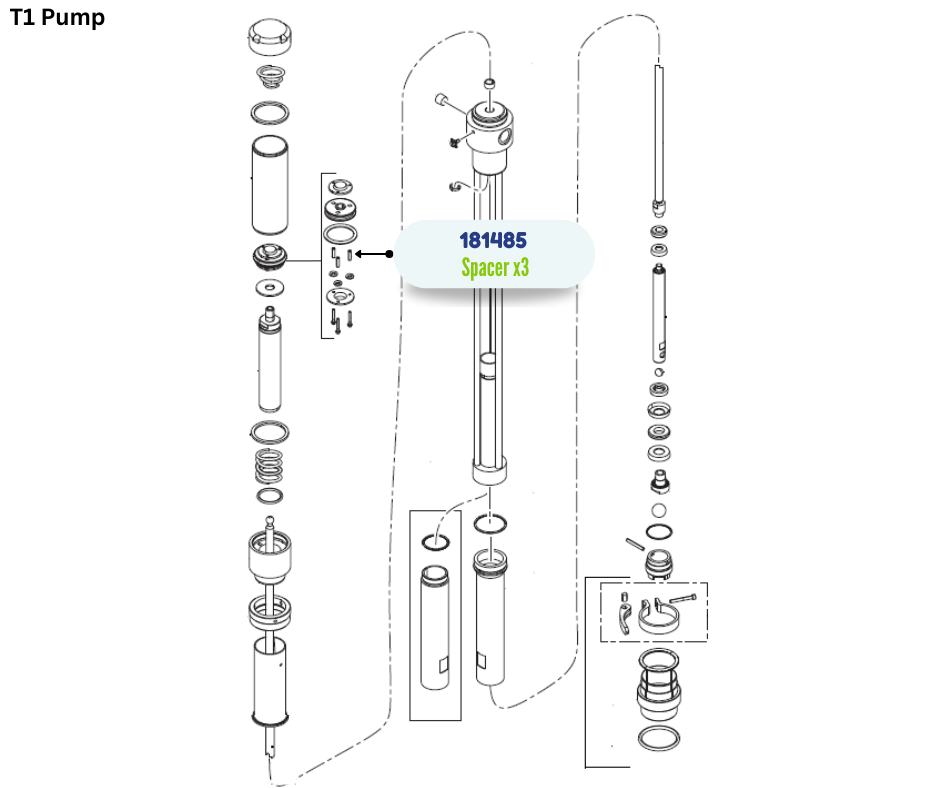 T1 Pump

181485
Spacer x3