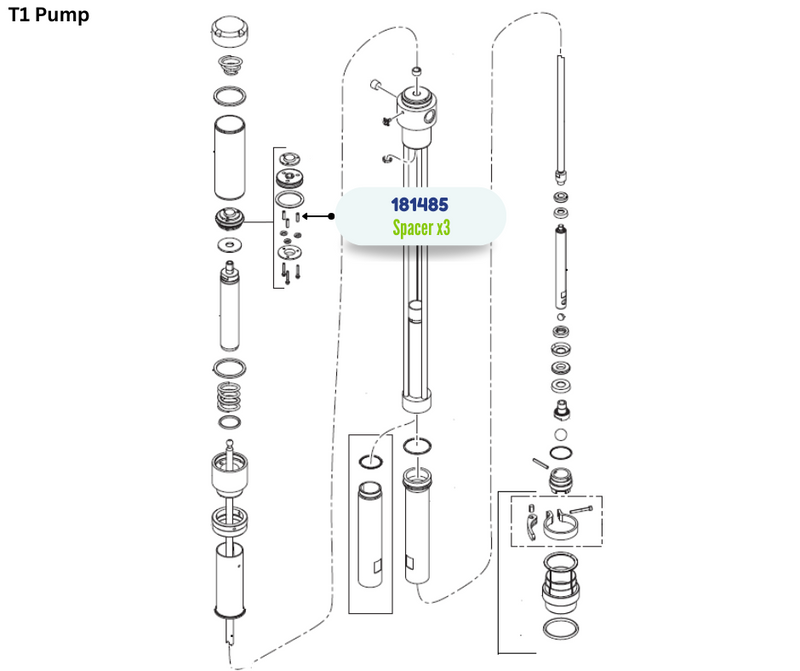 T1 Pump

181485
Spacer x3