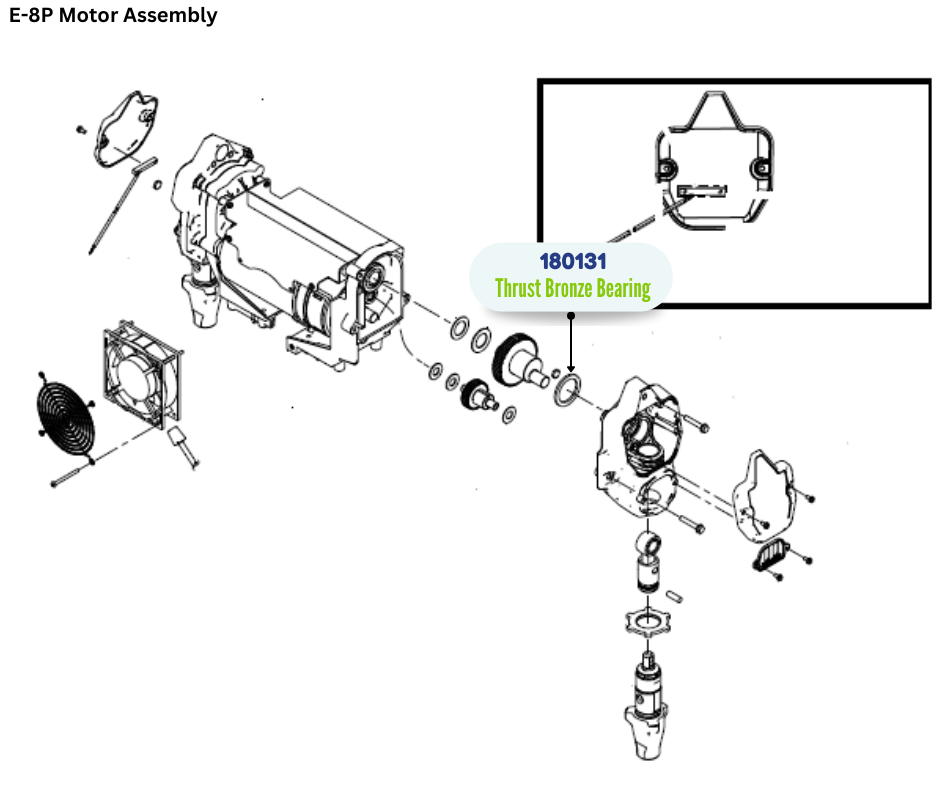 E-8P Motor Assembly

180131
Thrust Bronze Bearing