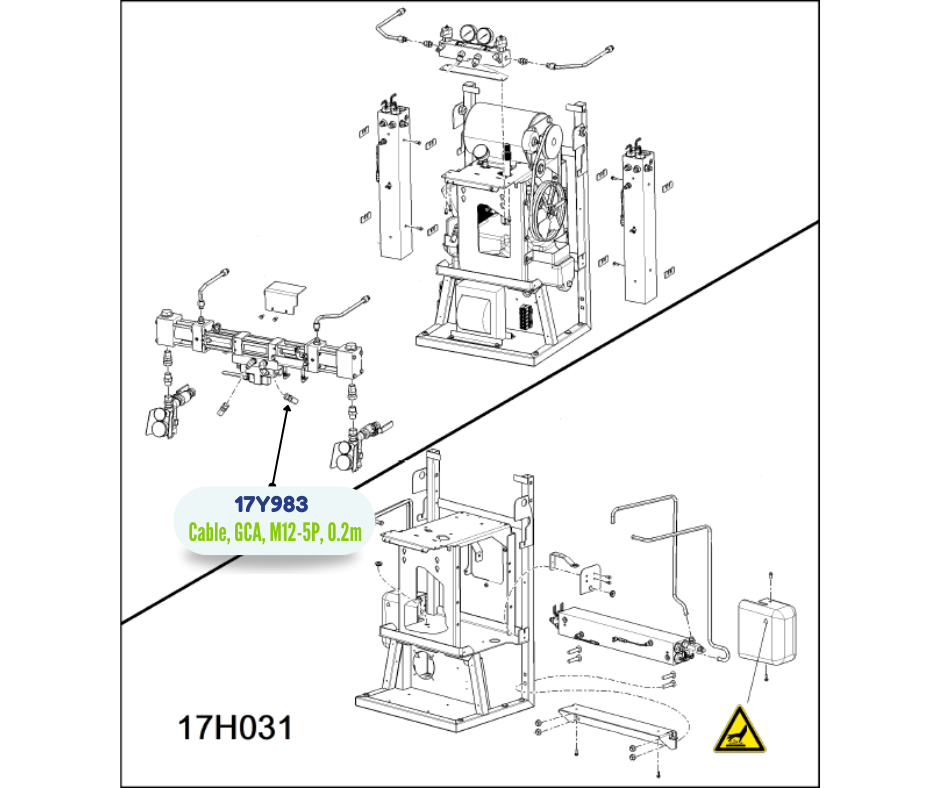 17Y983
Cable, GCA, M12-5P, 0.2m

17H031