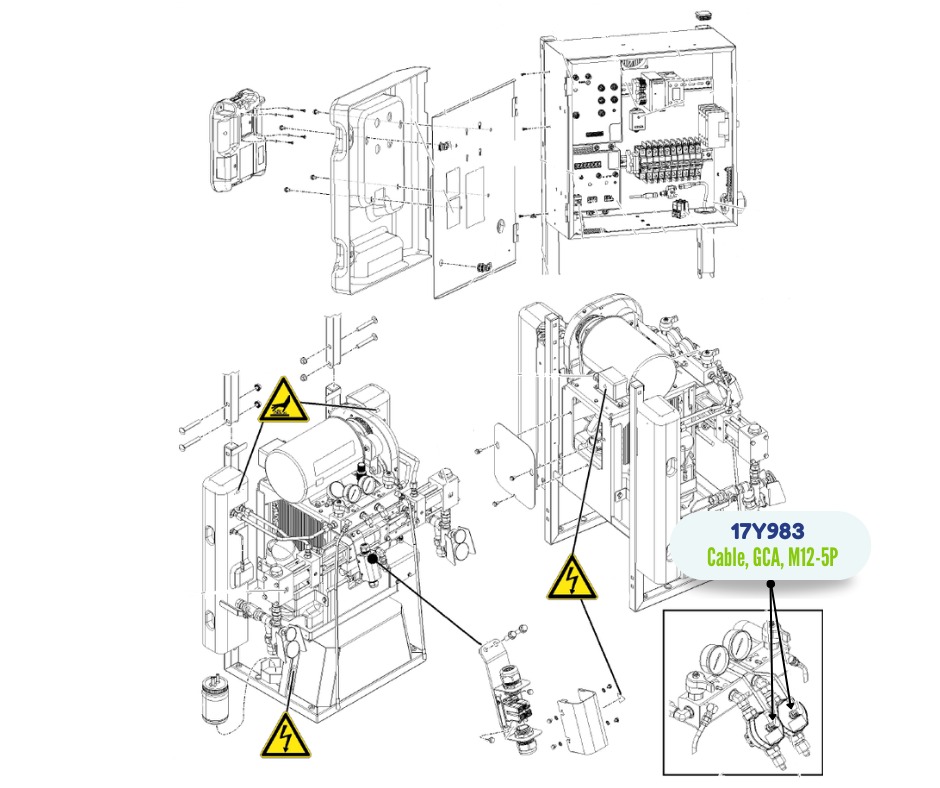 17Y983
Cable, GCA, M12-5P