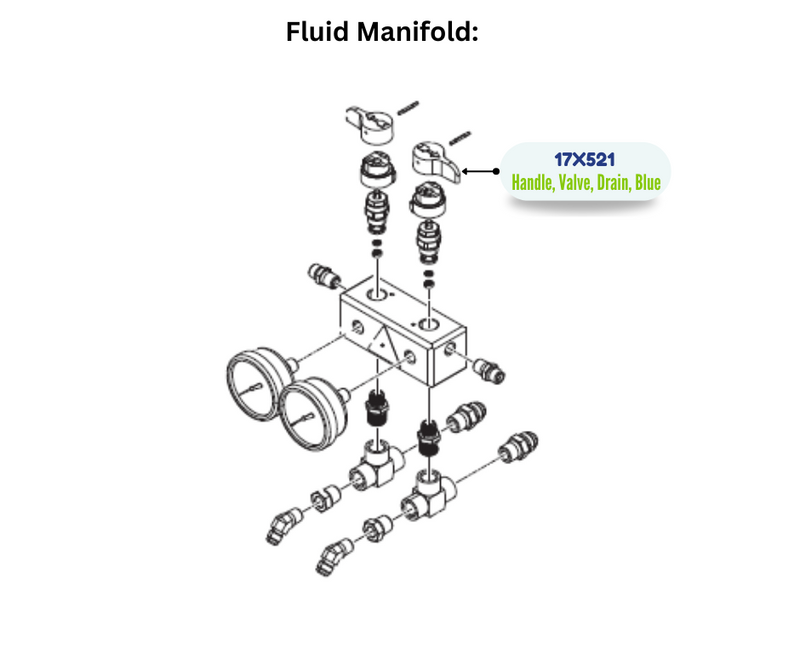 Fluid Manifold:

17X521
Handle, Valve, Drain, Blue