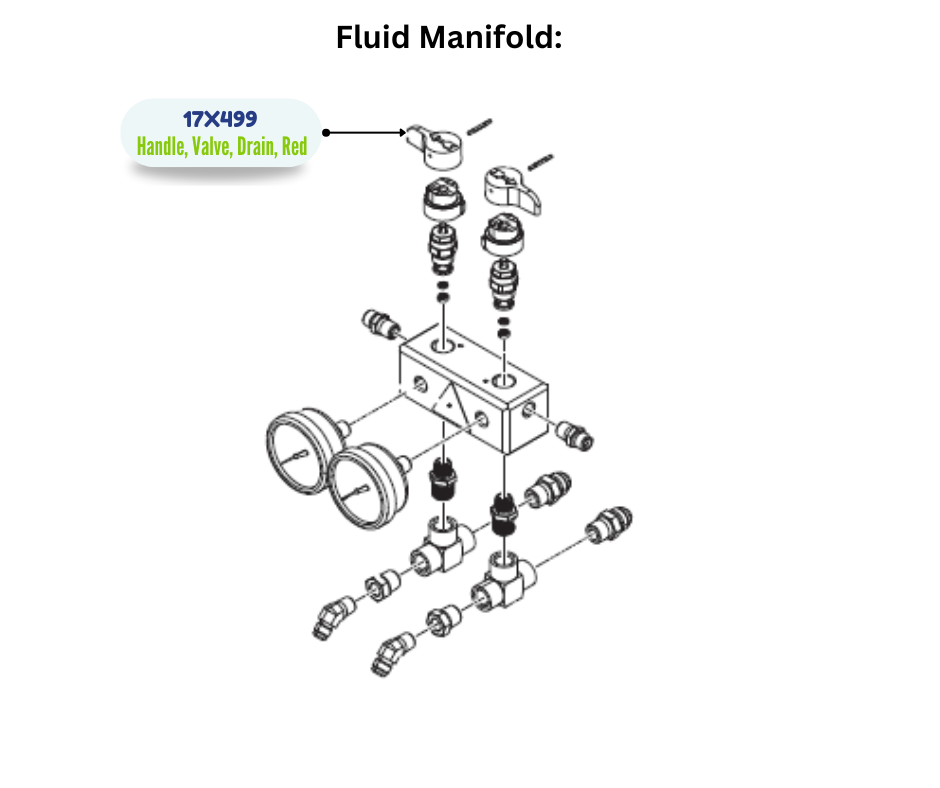 Fluid Manifold:

17X499
Handle, Valve, Drain, Red