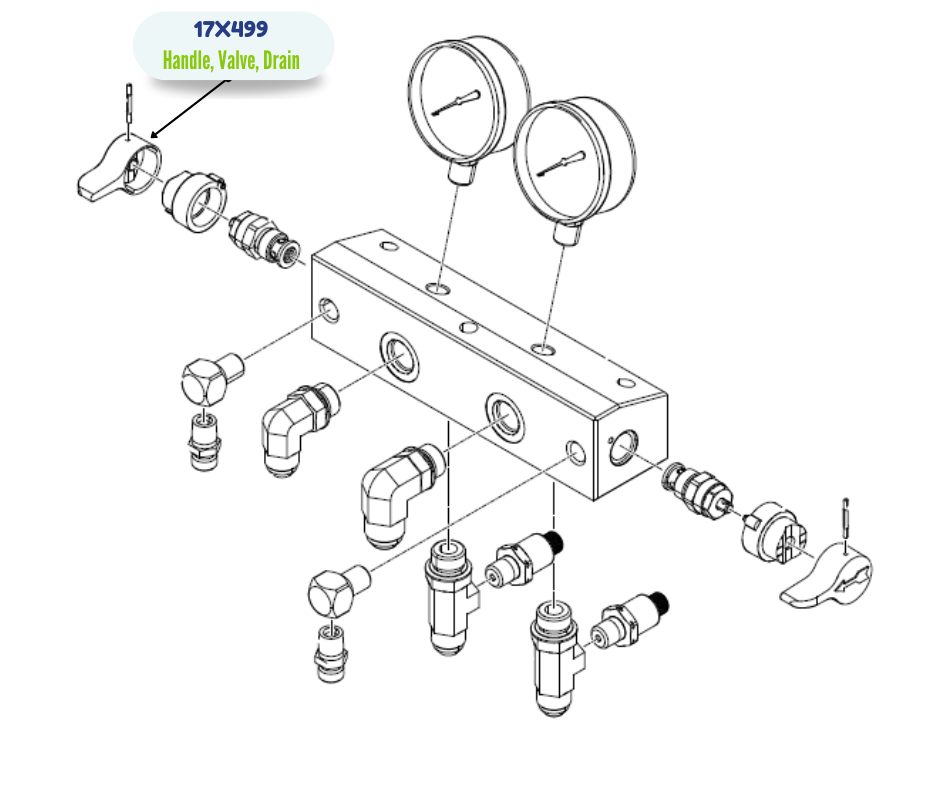 17X499
Handle, Valve, Drain