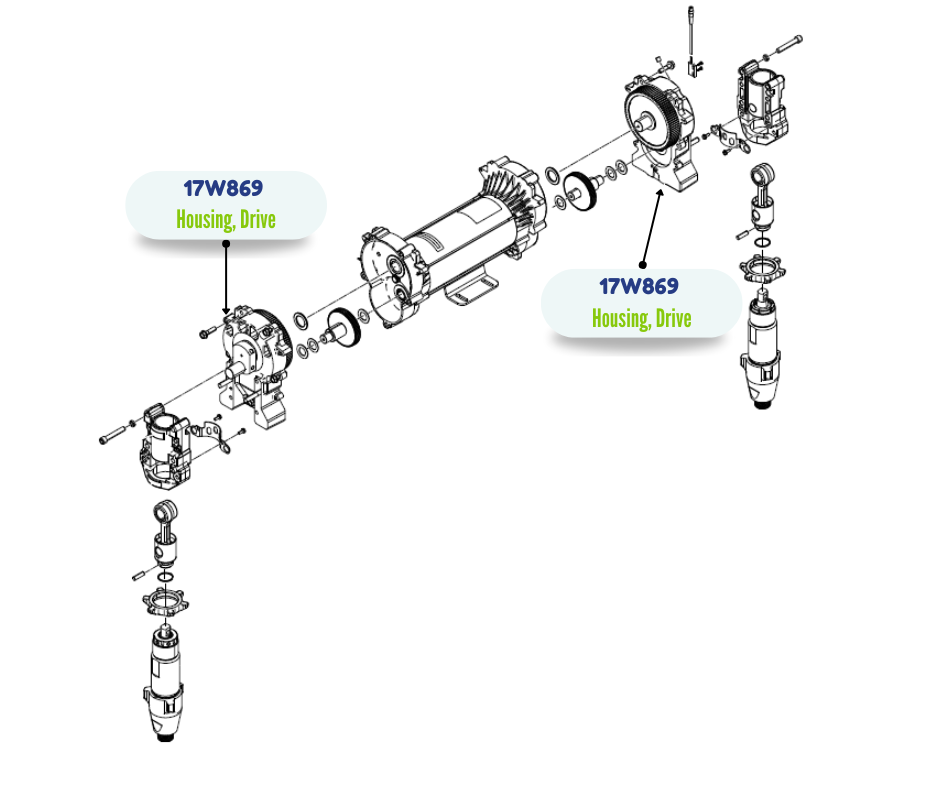 17W869
Housing, Drive

17W869
Housing, Drive