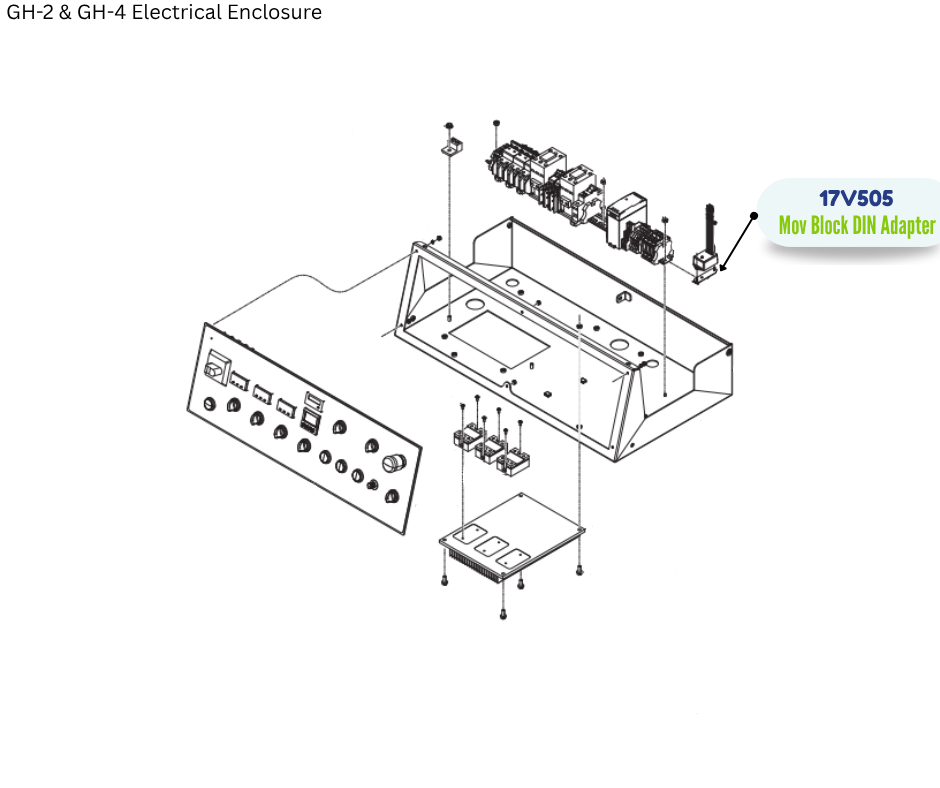 GH-2 & GH-4 Electrical Enclosure

17V505
Mov Block DIN Adapter