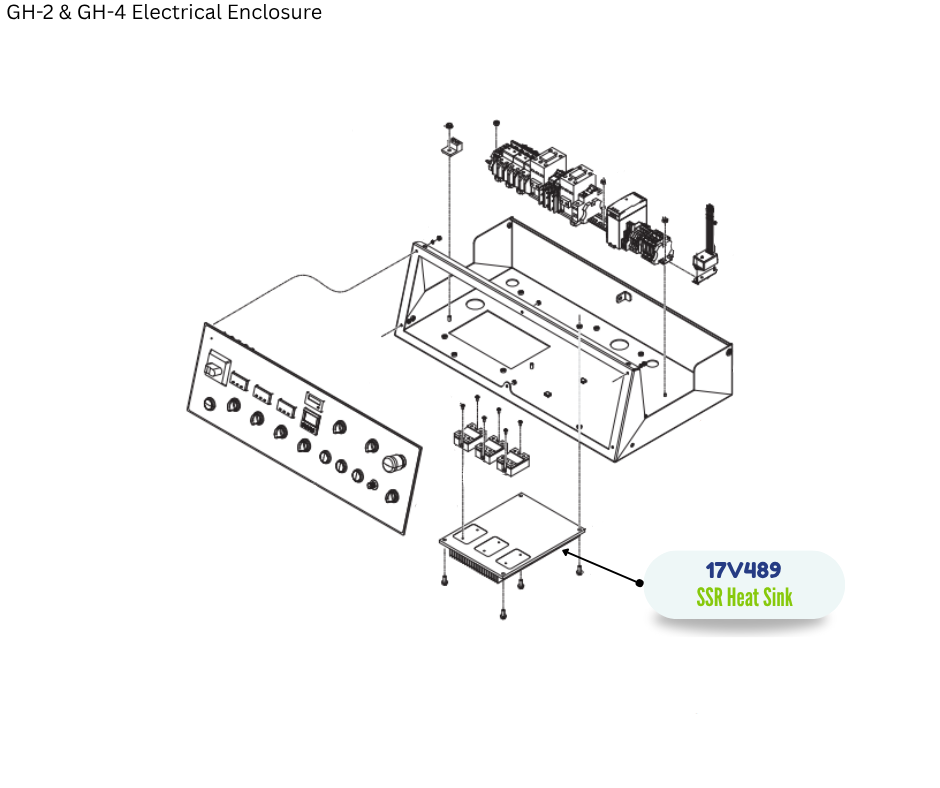 GH-2 & GH-4 Electrical Enclosure

17V489
SSR Heat Sink