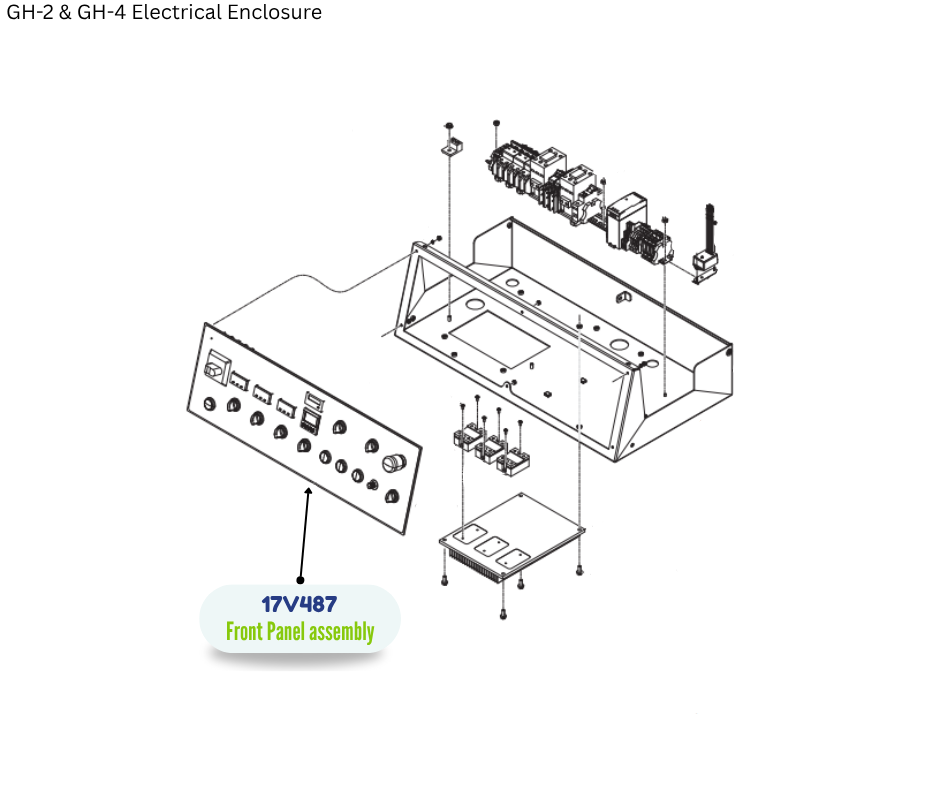 GH-2 & GH-4 Electrical Enclosure

17V487
Front Panel assembly