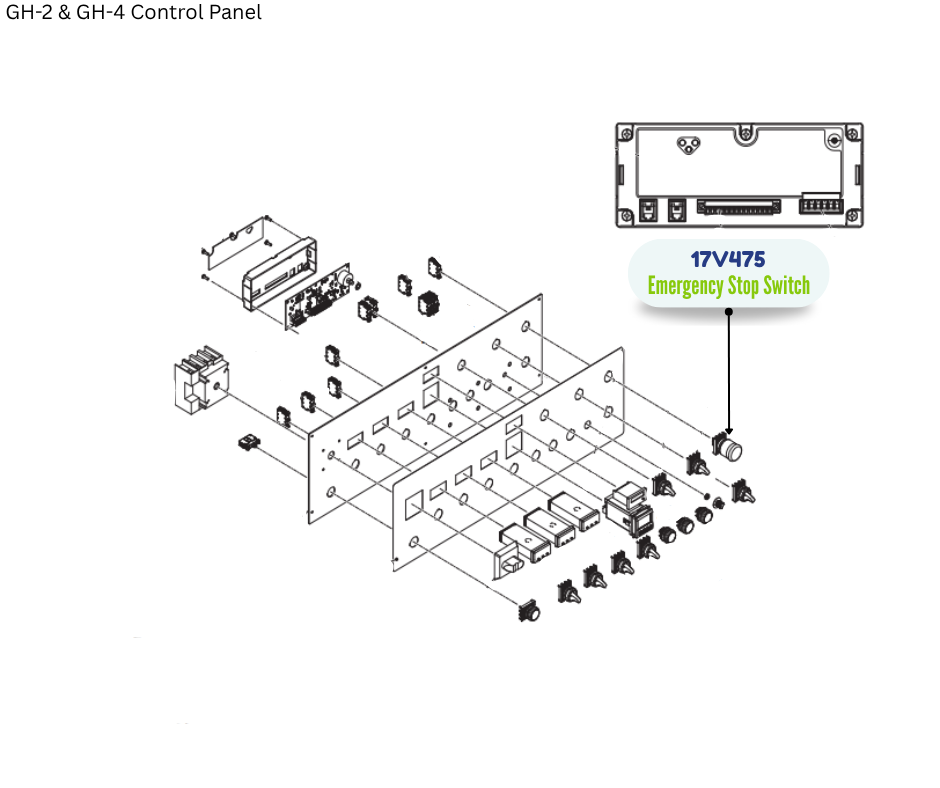 GH-2 & GH-4 Control Panel

17V475
Emergency Stop Switch