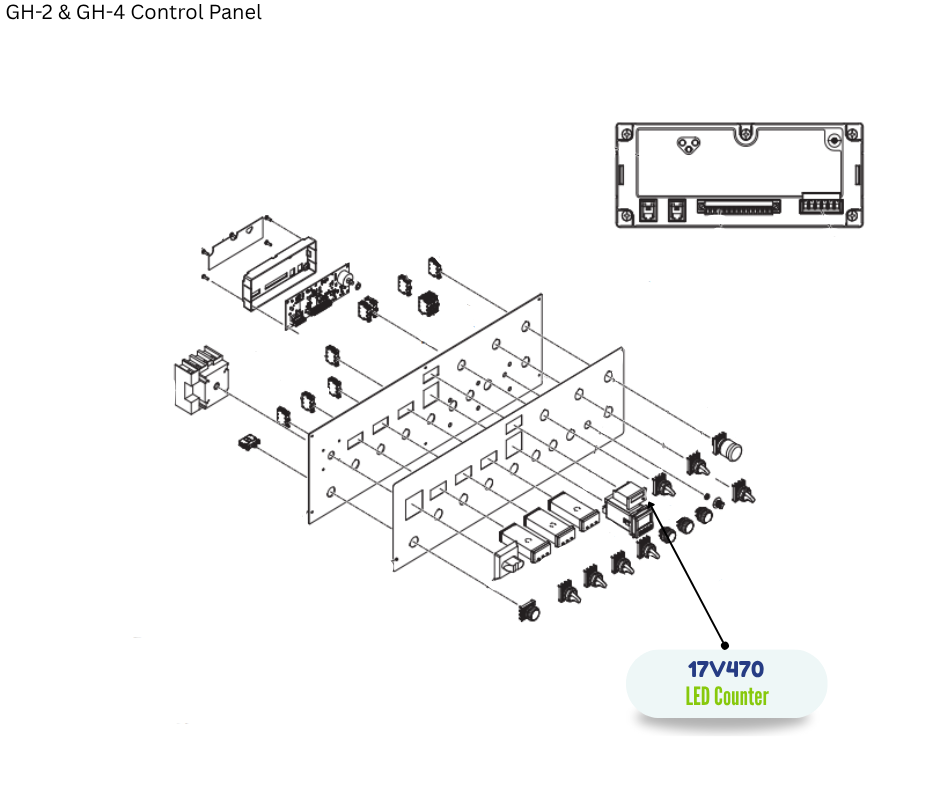 GH-2 & GH-4 Control Panel

17V470
LED Counter