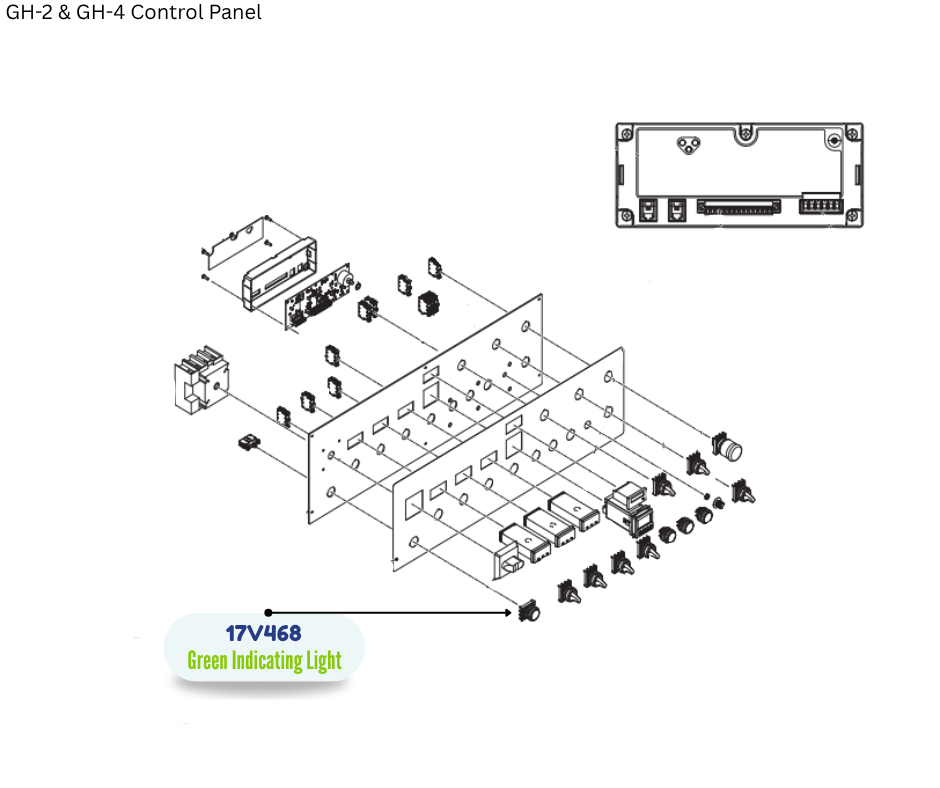 GH-2 & GH-4 Control Panel

17V468
Green Indicating Light