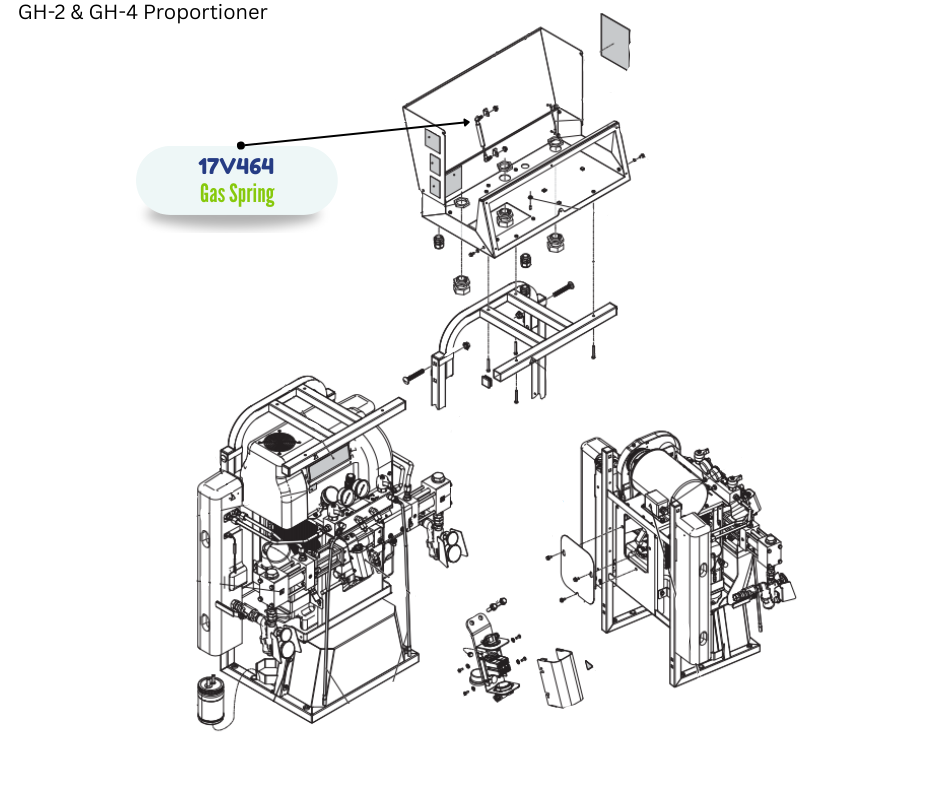 GH-2 & GH-4 Proportioner

17V464
Gas Spring