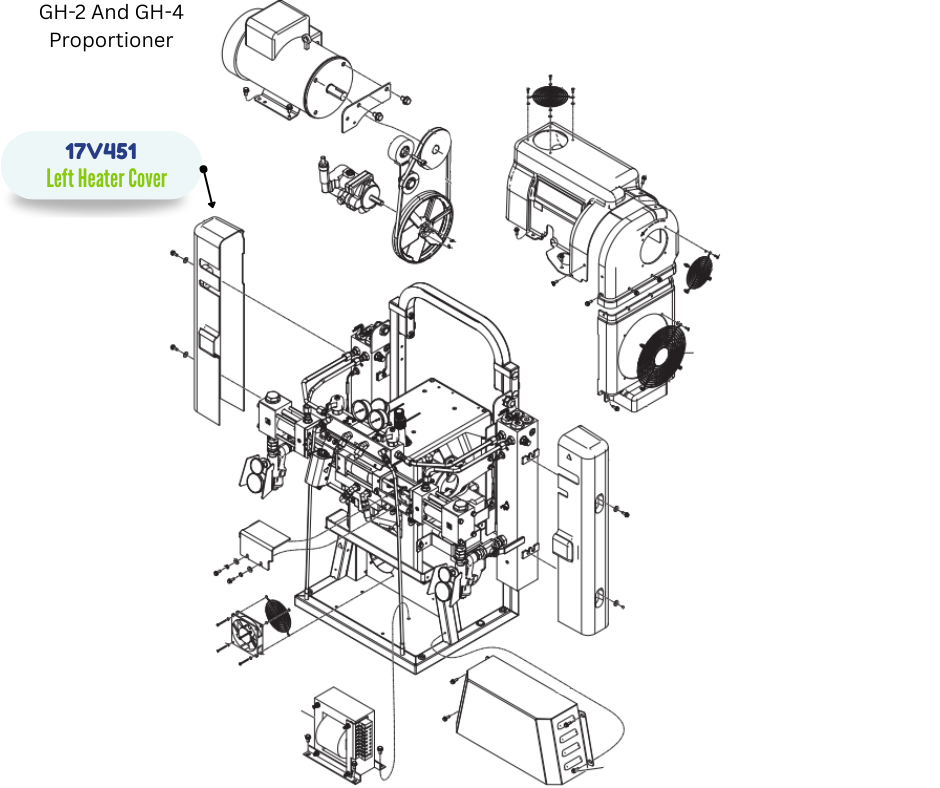 GH-2 And GH-4 Proportioner

17V451
Left Heater Cover