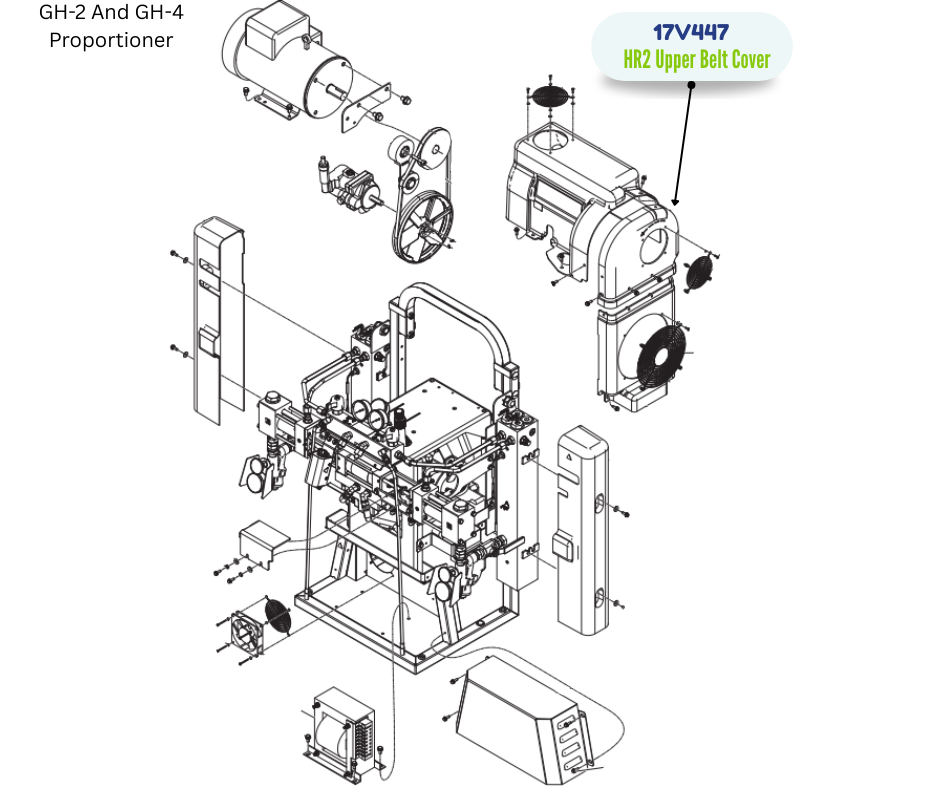 GH-2 And GH-4 Proportioner

17V447
HR2 Upper Belt Cover