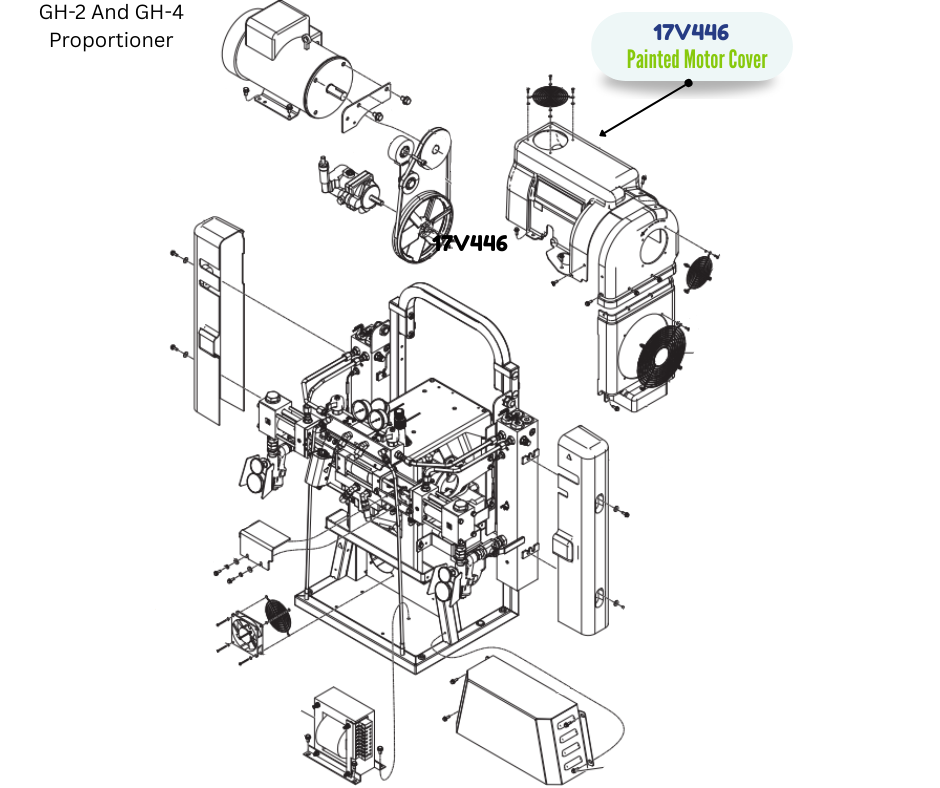 GH-2 And GH-4 Proportioner

17V446
Painted Motor Cover

17V446