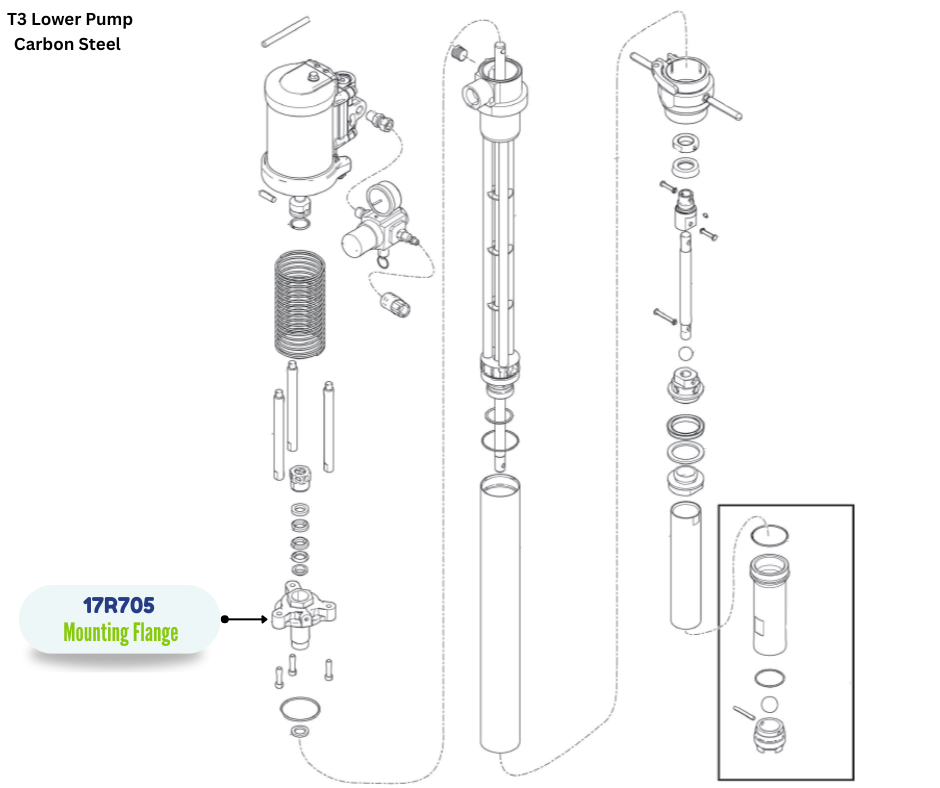 T3 Lower Pump
Carbon Steel

17R705
Mounting Flange