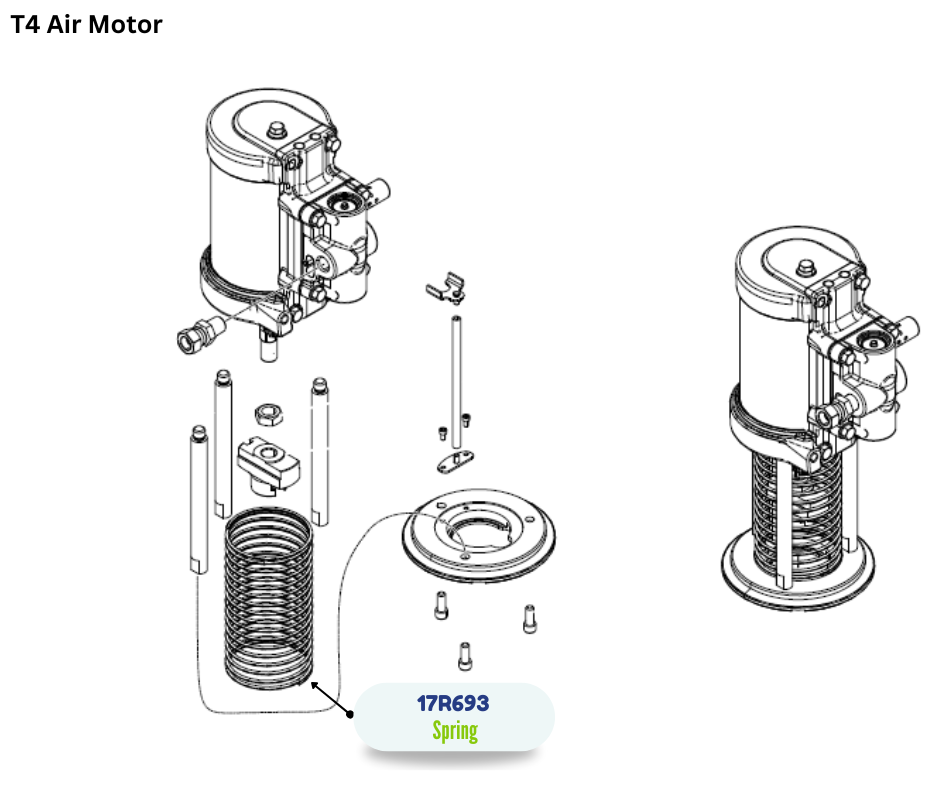 T4 Air Motor

17R693
Spring