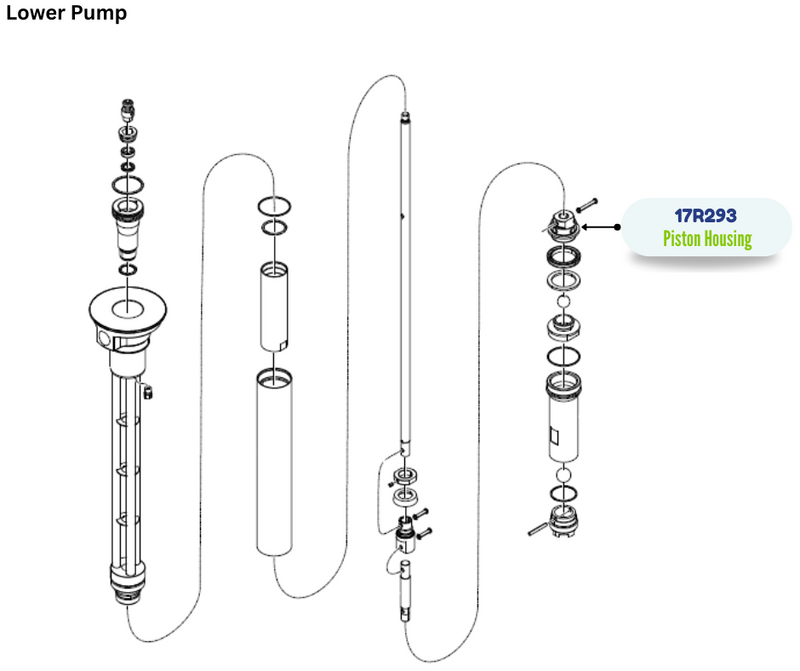 Lower Pump

17R293
Piston Housing