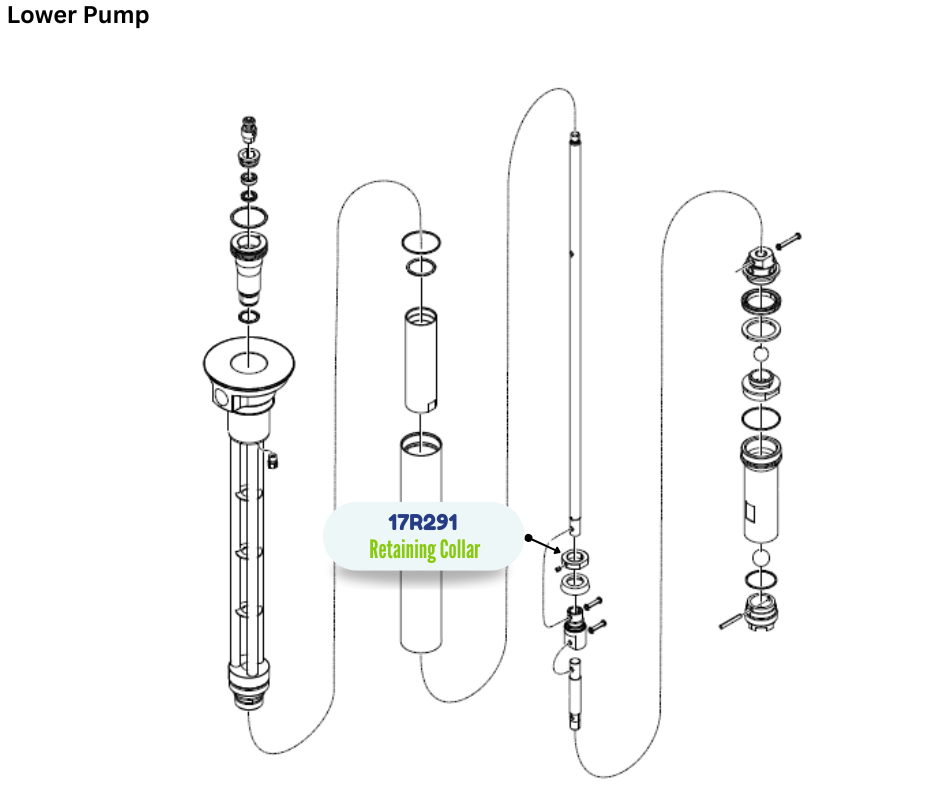 Lower Pump

17R291
Retaining Collar