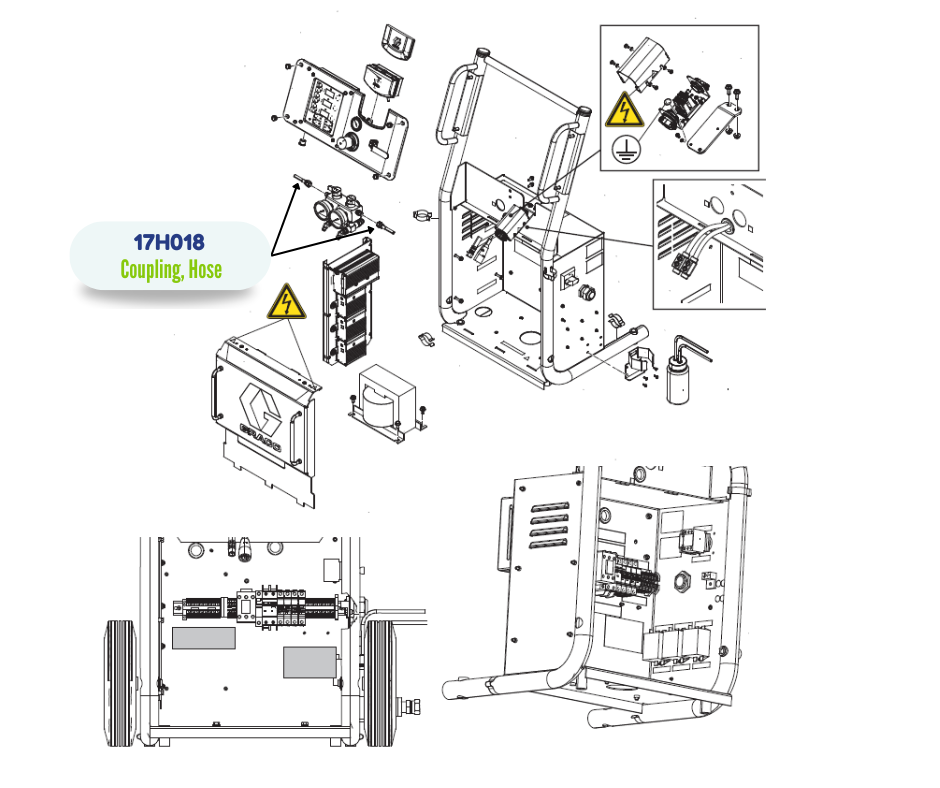 17H018
Coupling, Hose

GRACO