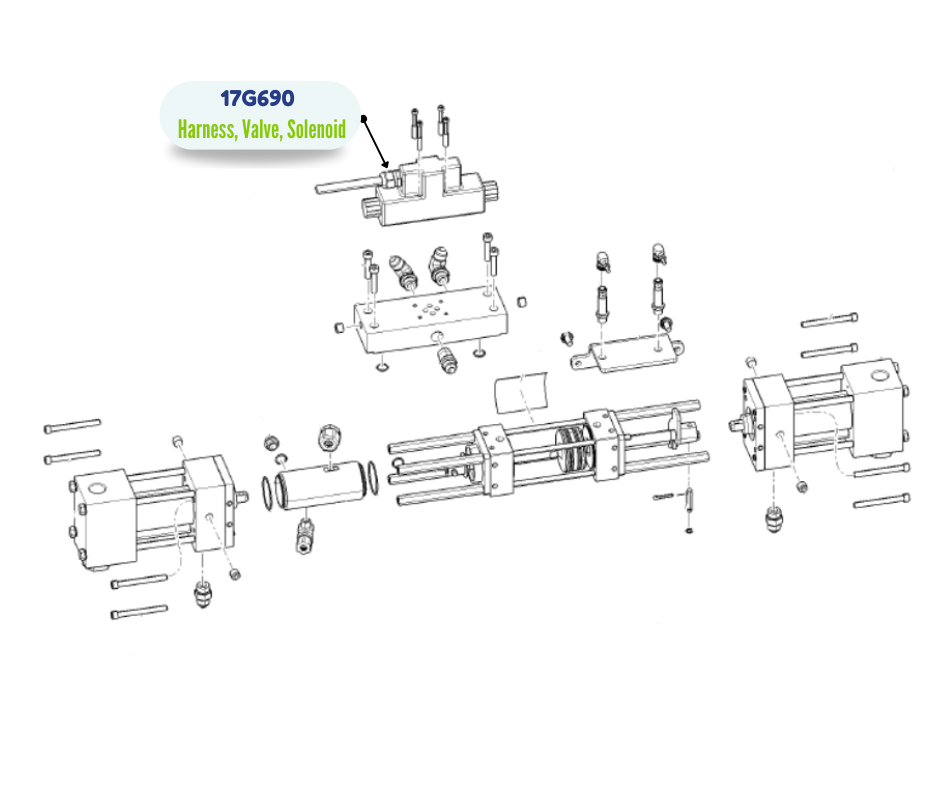 17G690
Harness, Valve, Solenoid