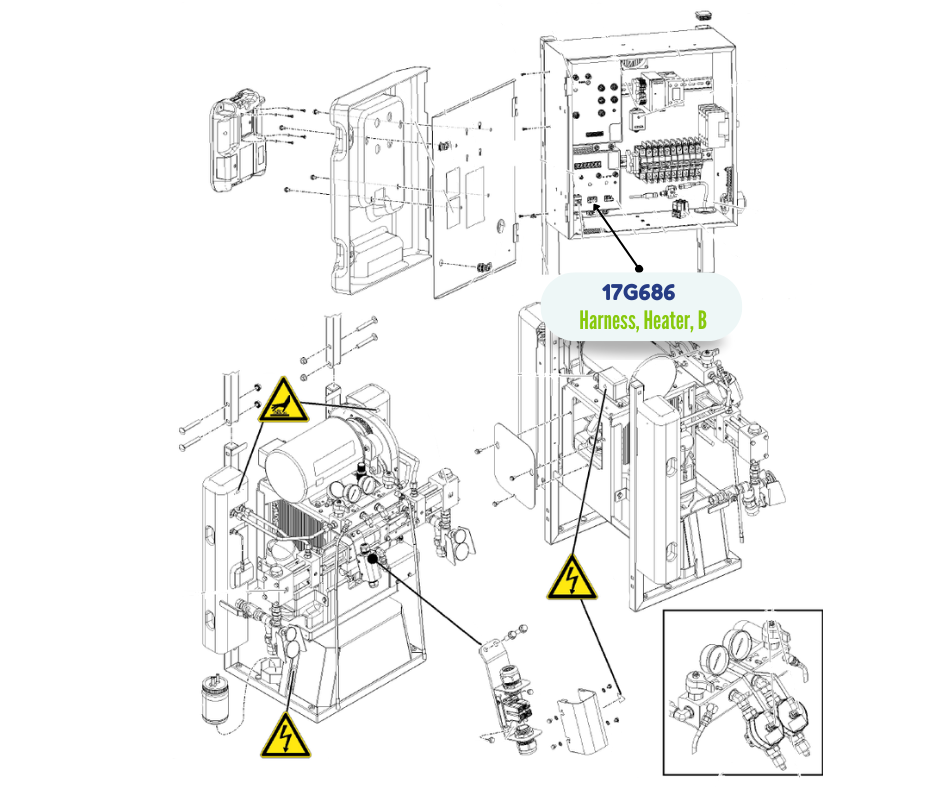 17G686
Harness, Heater, B