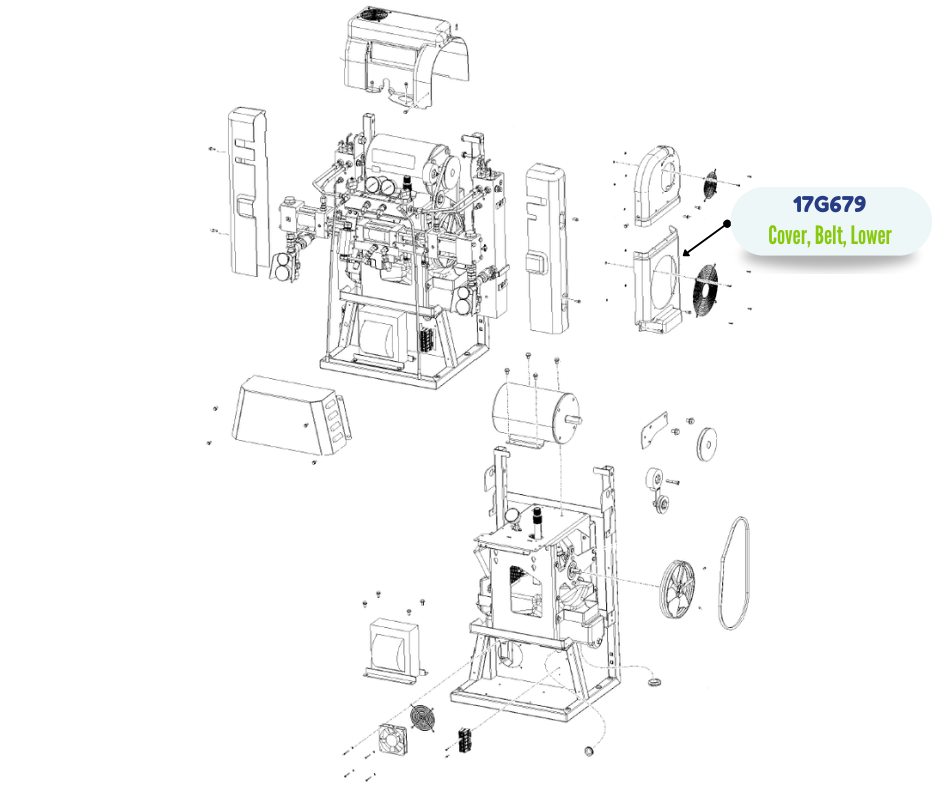 17G679
Cover, Belt, Lower