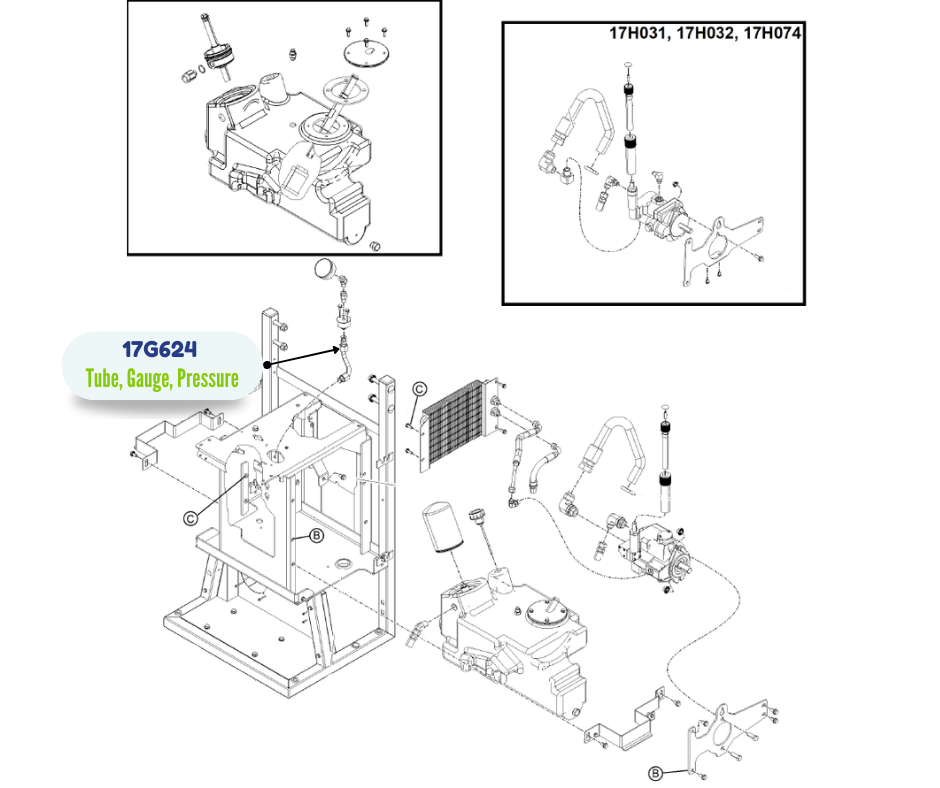 17H031, 17H032, 17H074

17G624
Tube, Gauge, Pressure

C

C

B

B