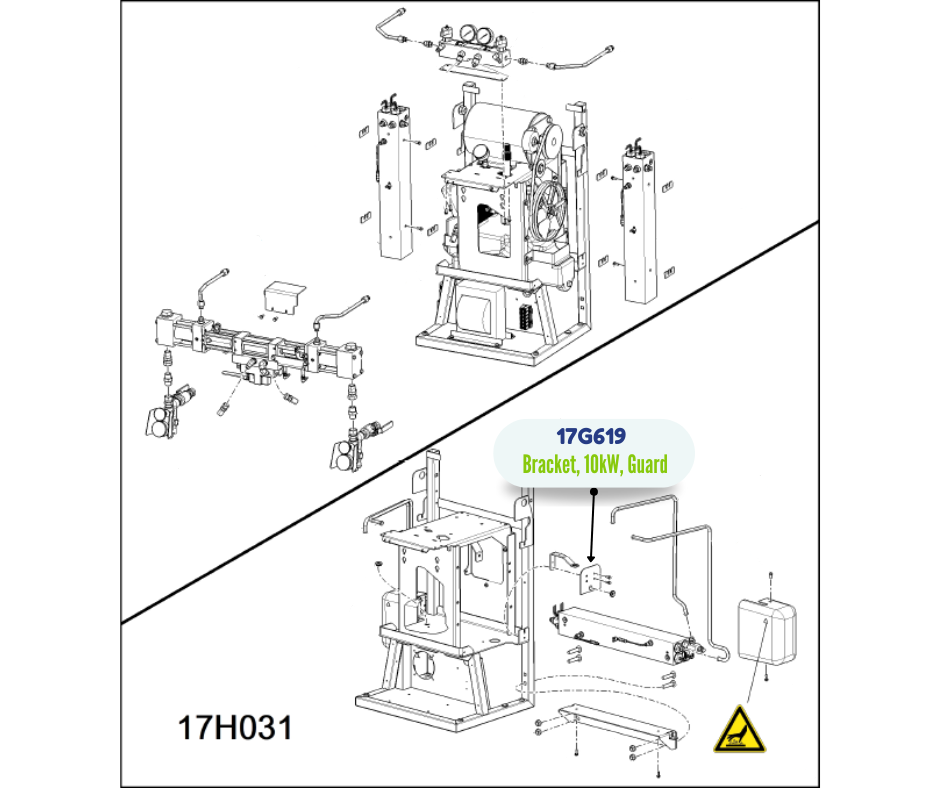 17G619
Bracket, 10kW, Guard

17H031