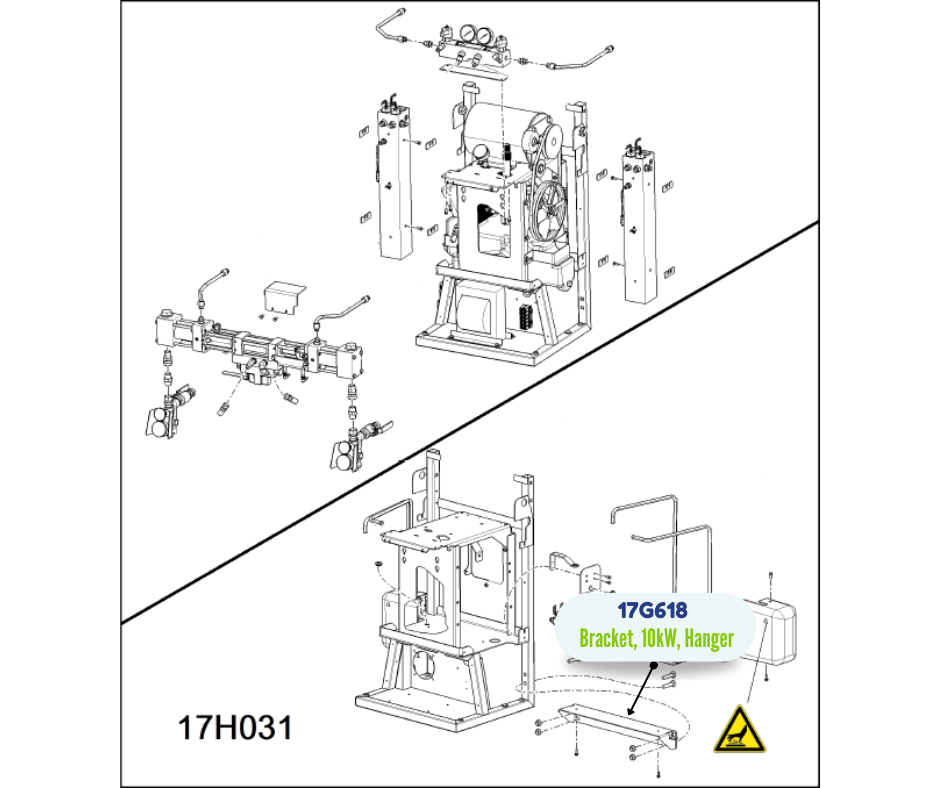 17G618
Bracket, 10kW, Hanger

17H031