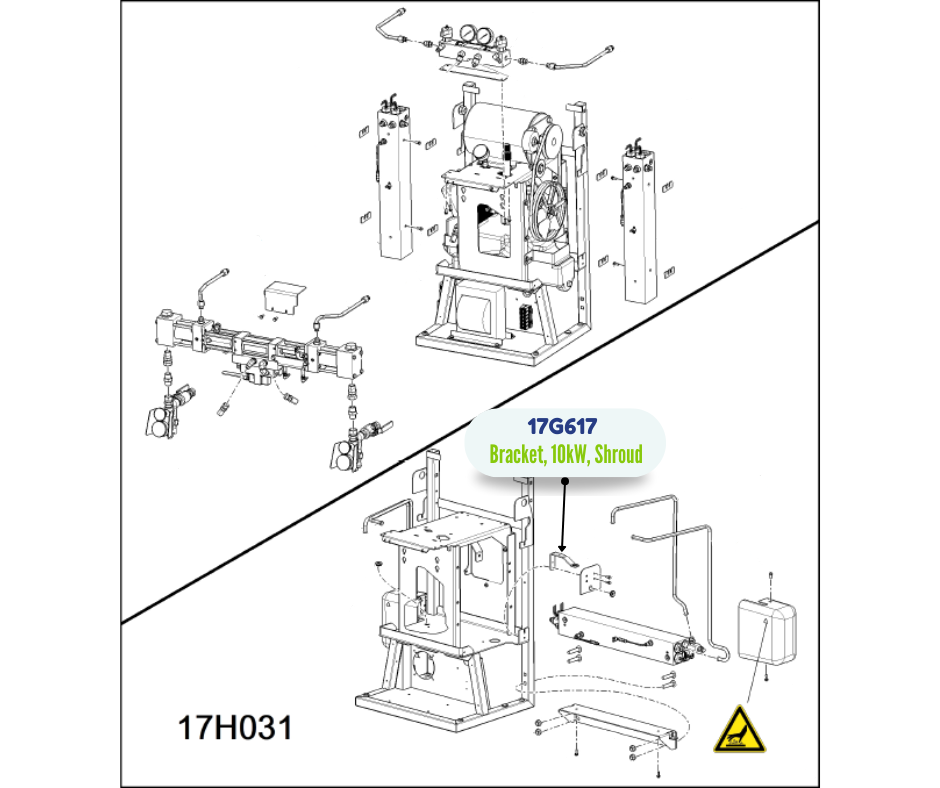 17G617
Bracket, 10kW, Shroud

17H031