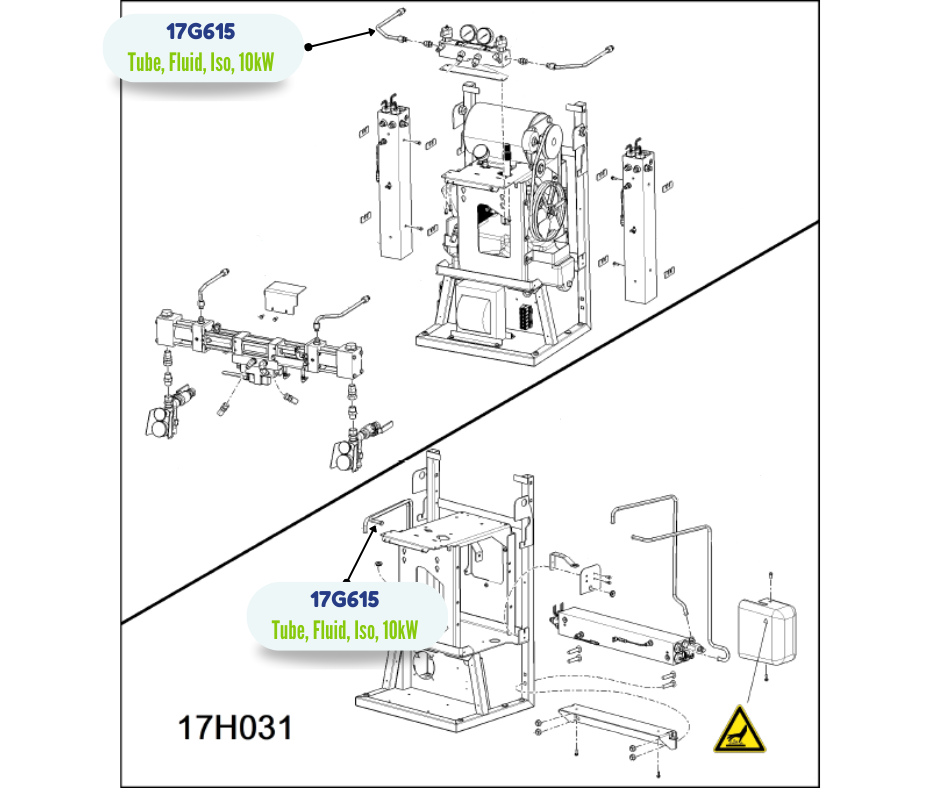 17G615
Tube, Fluid, Iso, 10kW

17G615
Tube, Fluid, Iso, 10kW

17H031