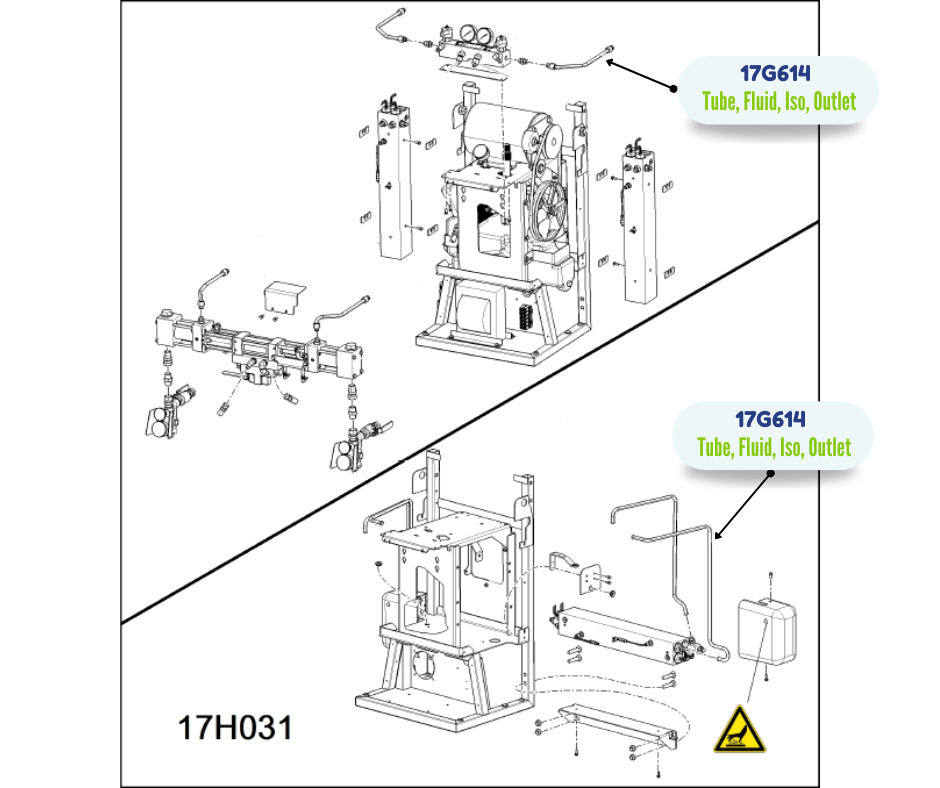 17G614
Tube, Fluid, Iso, Outlet

17G614
Tube, Fluid, Iso, Outlet

17H031