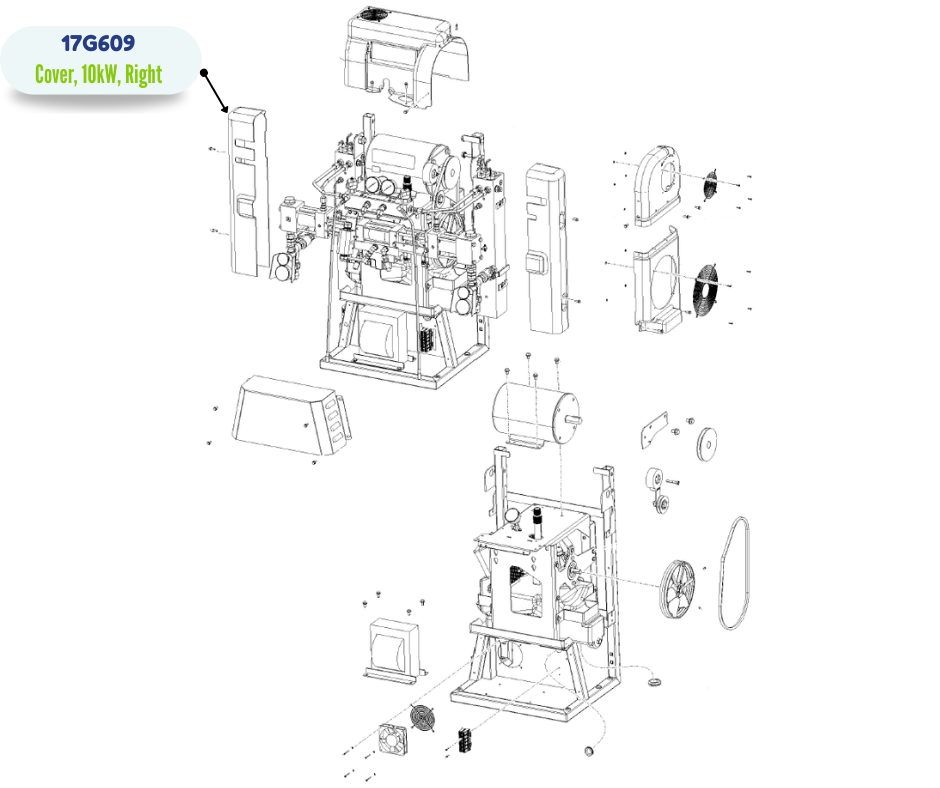 17G609
Cover, 10kW, Right