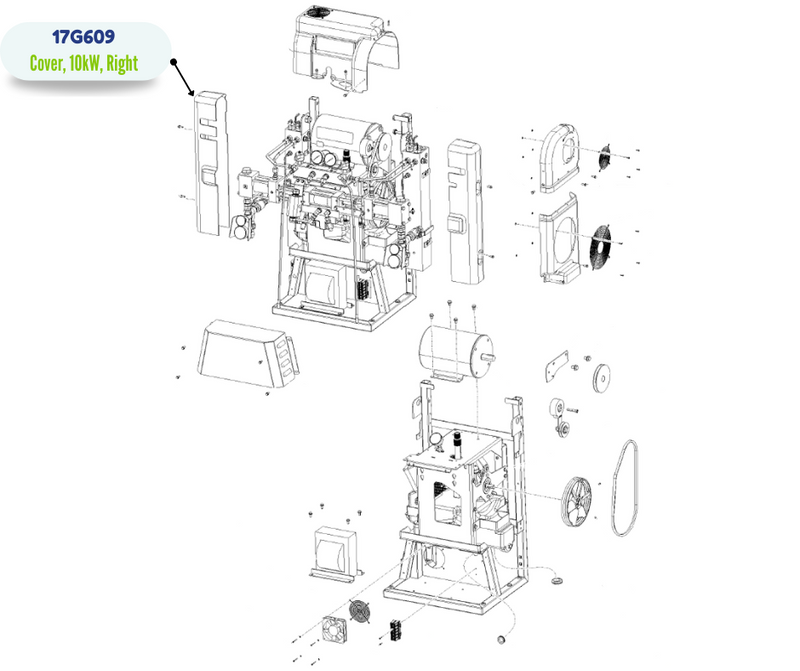 17G609
Cover, 10kW, Right