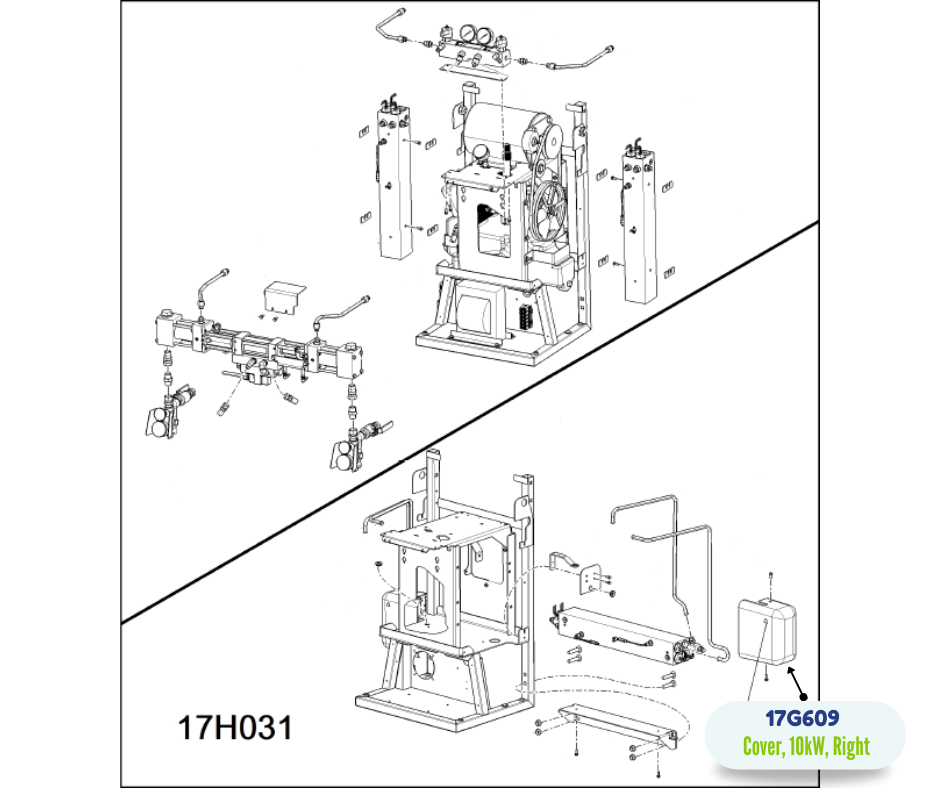 17H031

17G609
Cover, 10kW, Right