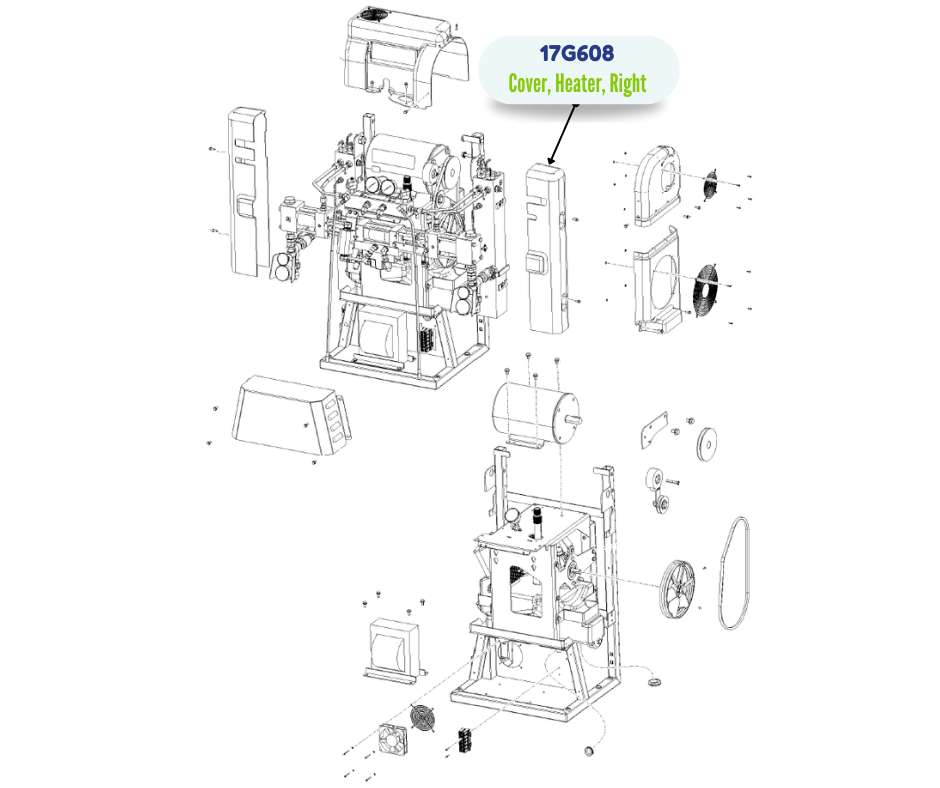 17G608
Cover, Heater, Right