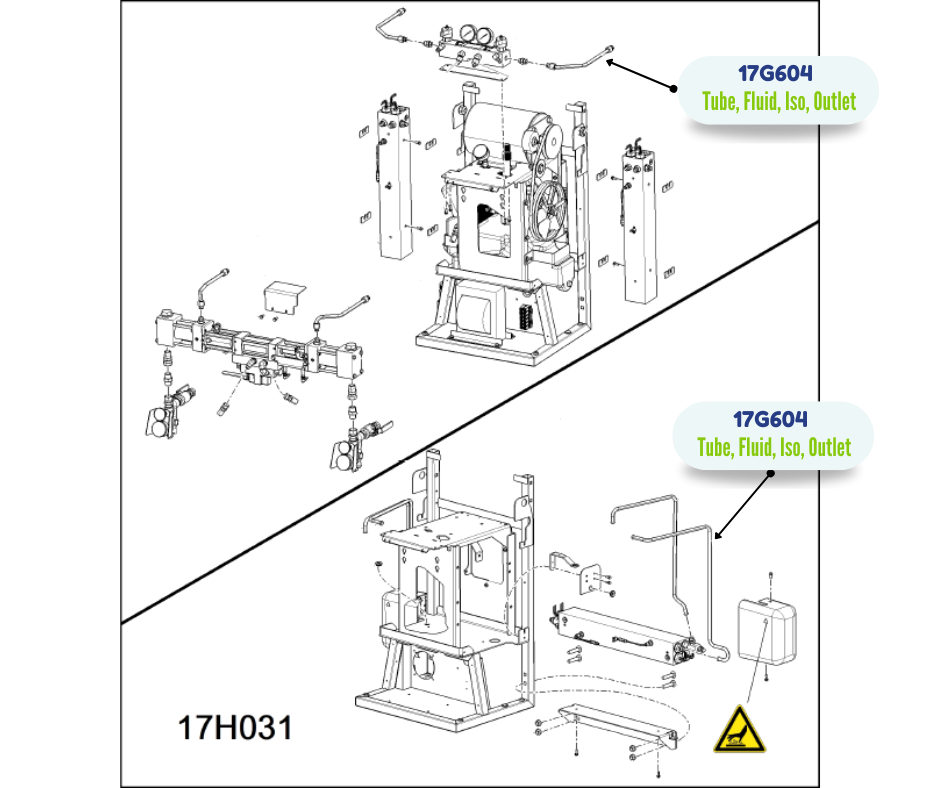 17G604
Tube, Fluid, Iso, Outlet

17G604
Tube, Fluid, Iso, Outlet

17H031