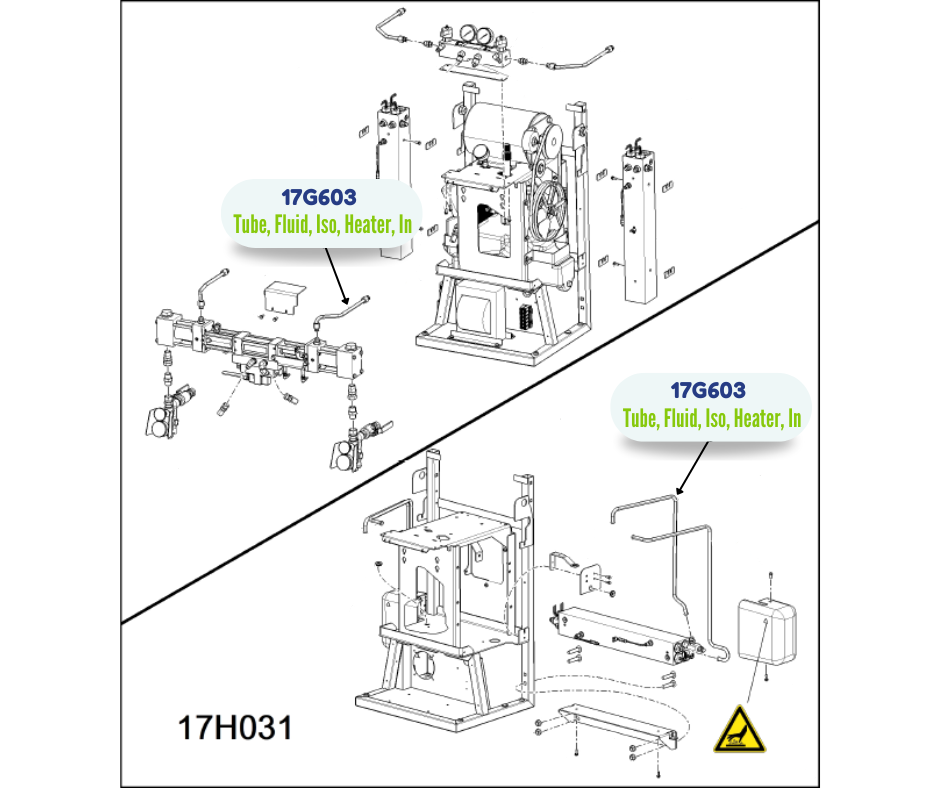 17G603
Tube, Fluid, Iso, Heater, In

17G603
Tube, Fluid, Iso, Heater, In

17H031