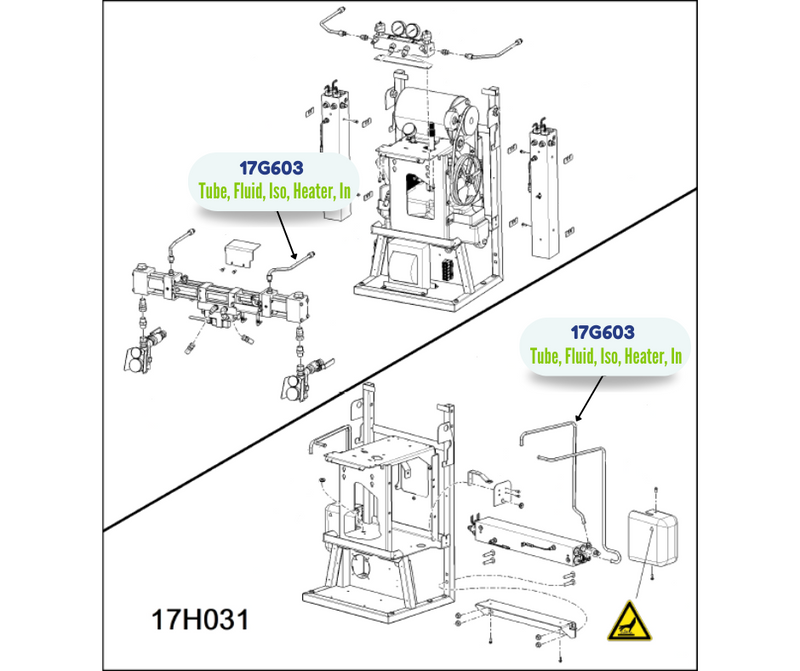 17G603
Tube, Fluid, Iso, Heater, In

17G603
Tube, Fluid, Iso, Heater, In

17H031