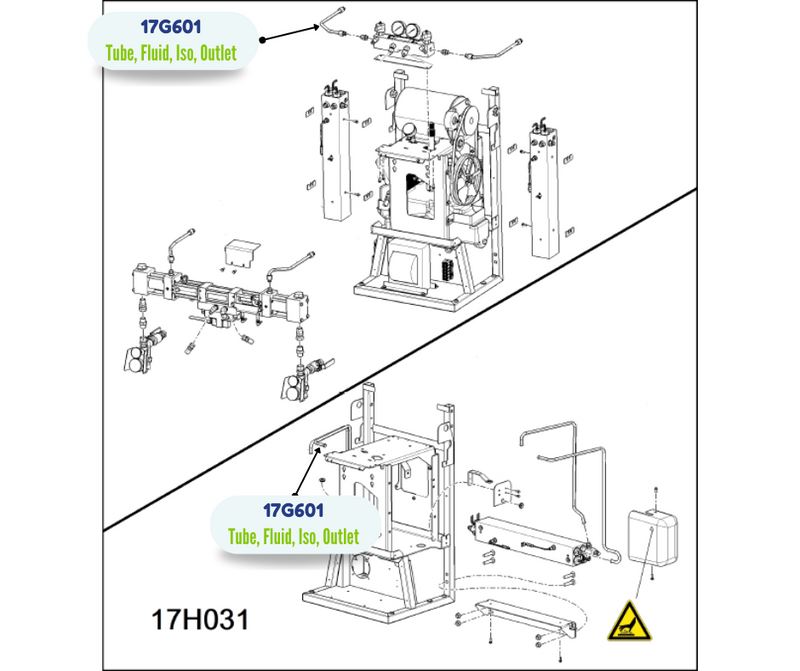 17G601
Tube, Fluid, Iso, Outlet

17G601
Tube, Fluid, Iso, Outlet

17H031